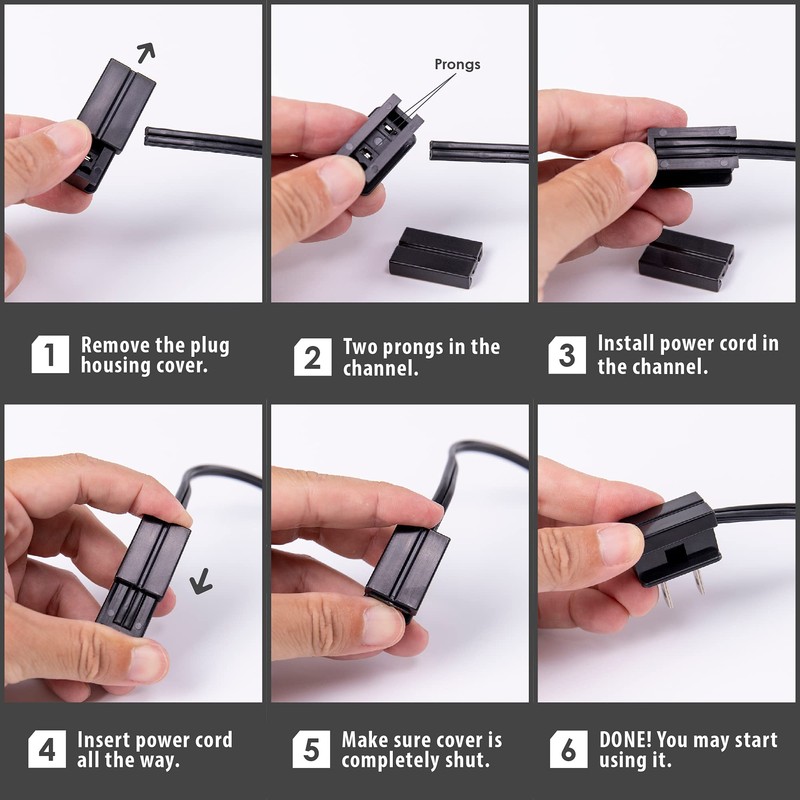 Prongs

1 Remove the plug housing cover.

2 Two prongs in the channel.

3 Install power cord in the channel.

4 Insert power cord all the way.

5 Make sure cover is completely shut.

6 DONE! You may start using it.