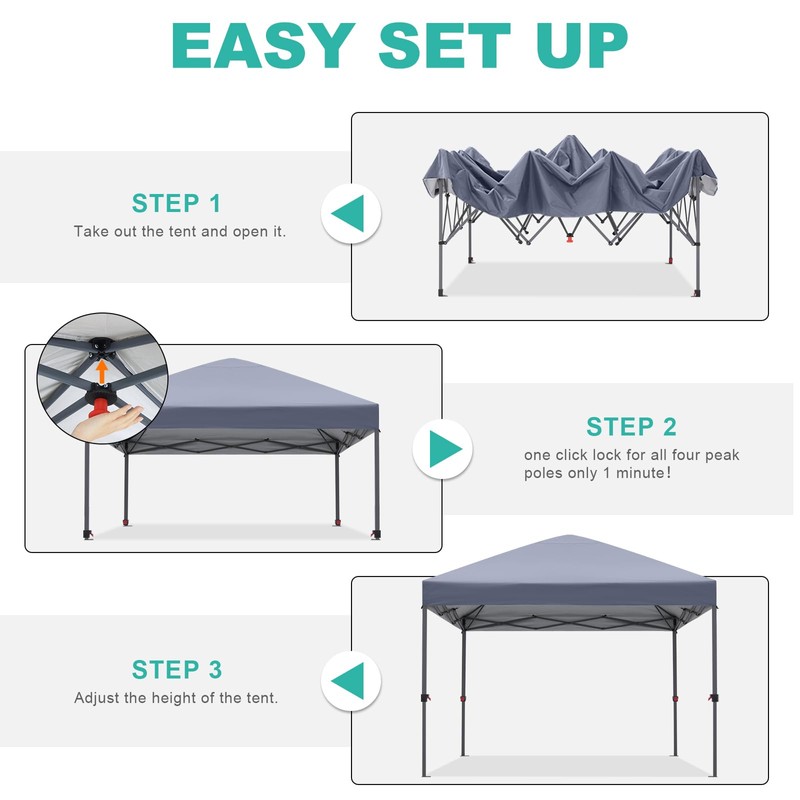 EASY SET UP

STEP 1
Take out the tent and open it.

STEP 2
one click lock for all four peak poles only 1 minute!

STEP 3
Adjust the height of the tent.