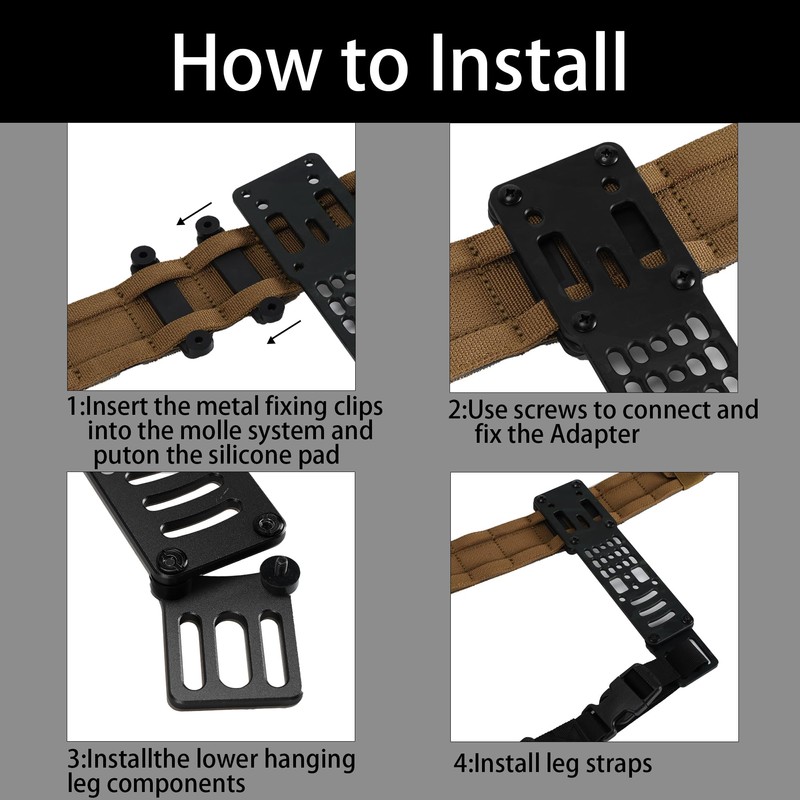 How to Install

1:Insert the metal fixing clips into the molle system and puton the silicone pad

2:Use screws to connect and fix the Adapter

3:Installthe lower hanging leg components

4:Install leg straps