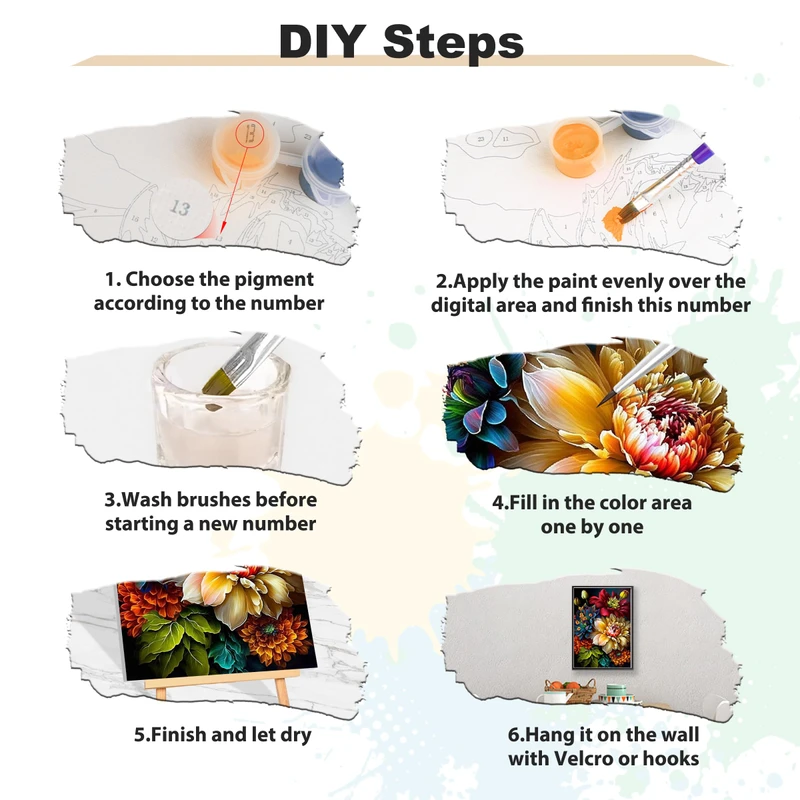 DIY Steps

13

13

1. Choose the pigment according to the number

2.Apply the paint evenly over the digital area and finish this number

3.Wash brushes before starting a new number

4.Fill in the color area one by one

5.Finish and let dry

6.Hang it on the wall with Velcro or hooks