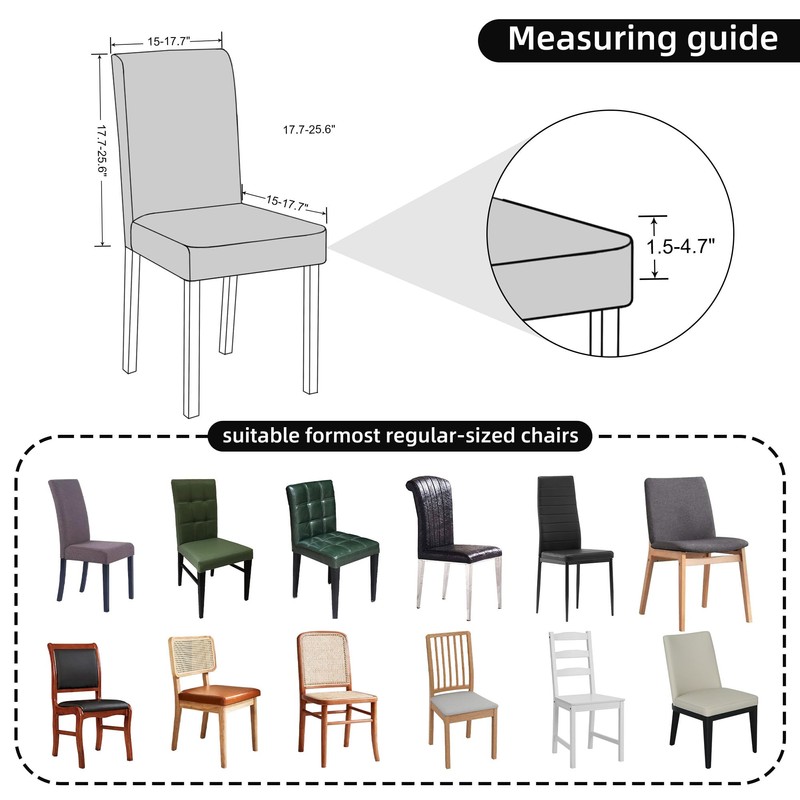 Measuring guide

15-17.7"

17.7-25.6"

17.7-25.6"

15-17.7"

1.5-4.7"

suitable formost regular-sized chairs