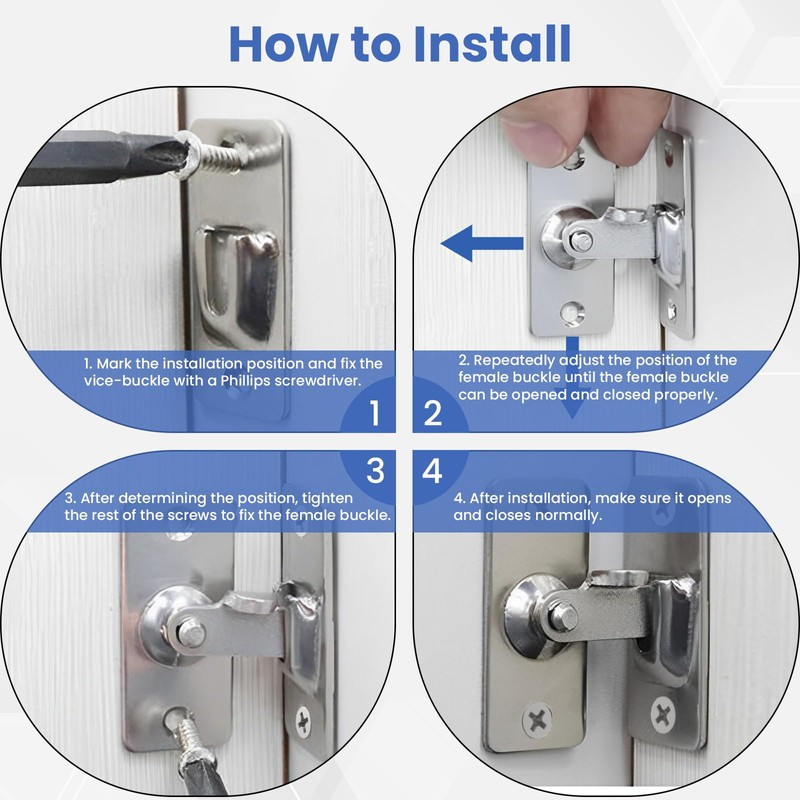 How to Install

1. Mark the installation position and fix the vice-buckle with a Phillips screwdriver.

1

2. Repeatedly adjust the position of the female buckle until the female buckle can be opened and closed properly.

2

3

3. After determining the position, tighten the rest of the screws to fix the female buckle.

4

4. After installation, make sure it opens and closes normally.