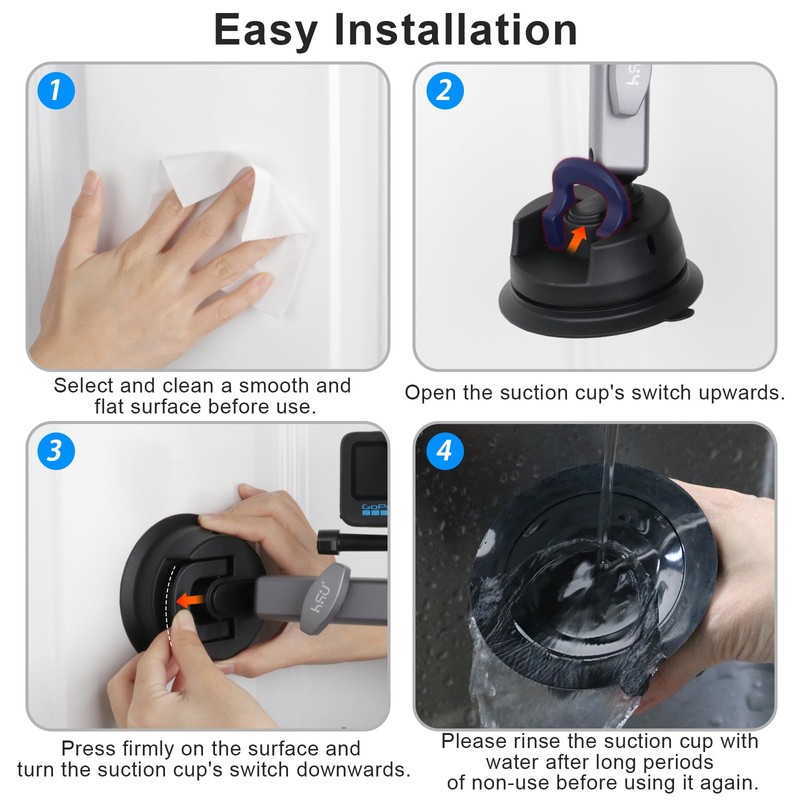 Easy Installation

1

Select and clean a smooth and flat surface before use.

2

hSU

Open the suction cup's switch upwards.

3

GoPro

hSU

Press firmly on the surface and turn the suction cup's switch downwards.

4

Please rinse the suction cup with water after long periods of non-use before using it again.