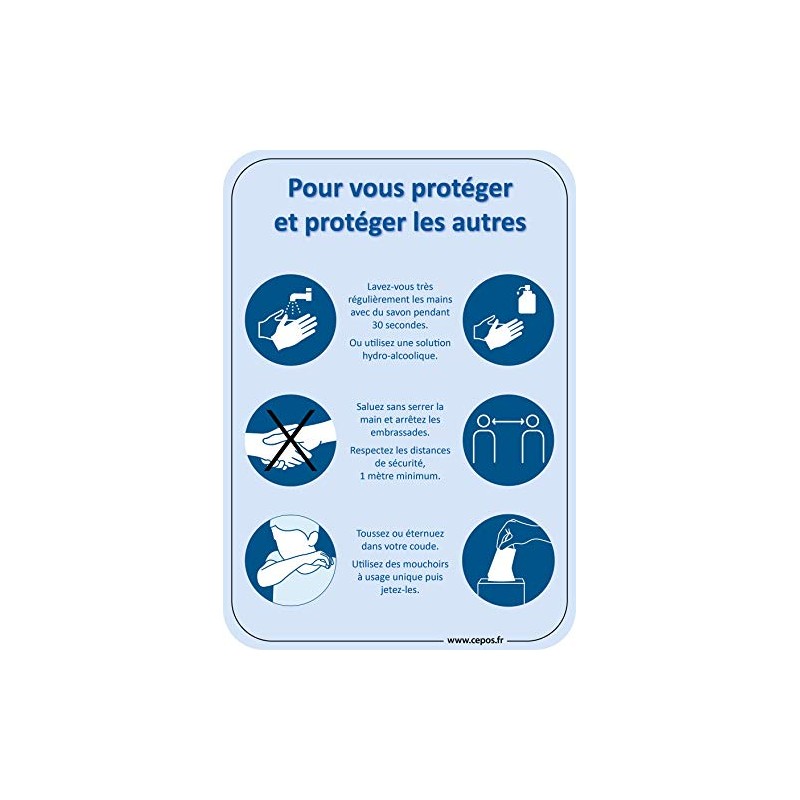 Pour vous protéger et protéger les autres

Lavez-vous très régulièrement les mains avec du savon pendant 30 secondes.

Ou utilisez une solution hydro-alcoolique.

Saluez sans serrer la main et arrêtez les embrassades.

Respectez les distances de sécurité, 1 mètre minimum.

Toussez ou éternuez dans votre coude.

Utilisez des mouchoirs à usage unique puis jetez-les.

www.cepos.fr