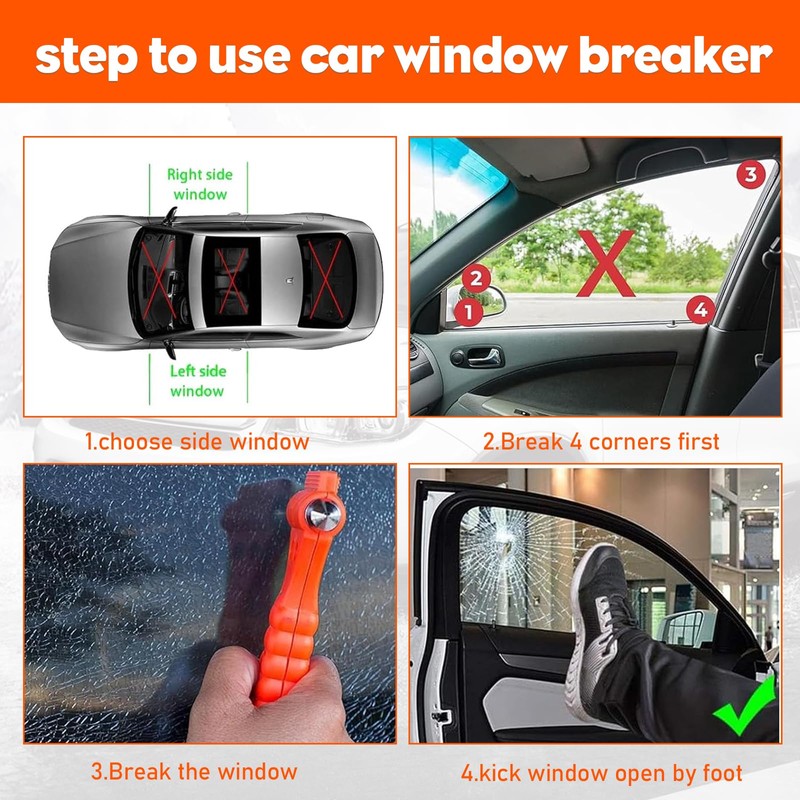 step to use car window breaker

Right side window

Left side window

1.choose side window

3

2

1

4

2.Break 4 corners first

3.Break the window

4.kick window open by foot