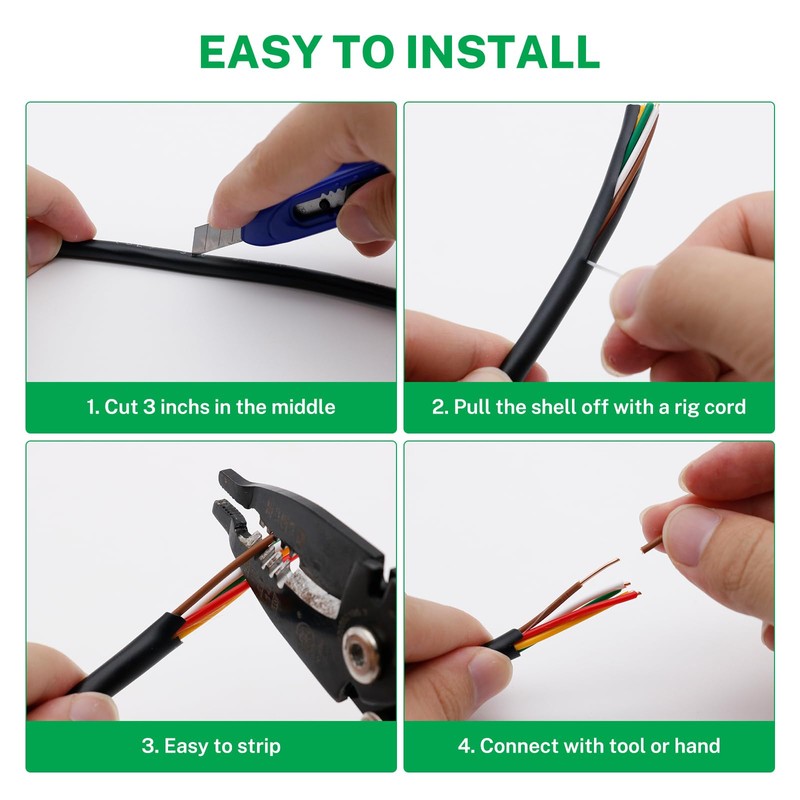 EASY TO INSTALL

1. Cut 3 inchs in the middle

2. Pull the shell off with a rig cord

3. Easy to strip

4. Connect with tool or hand