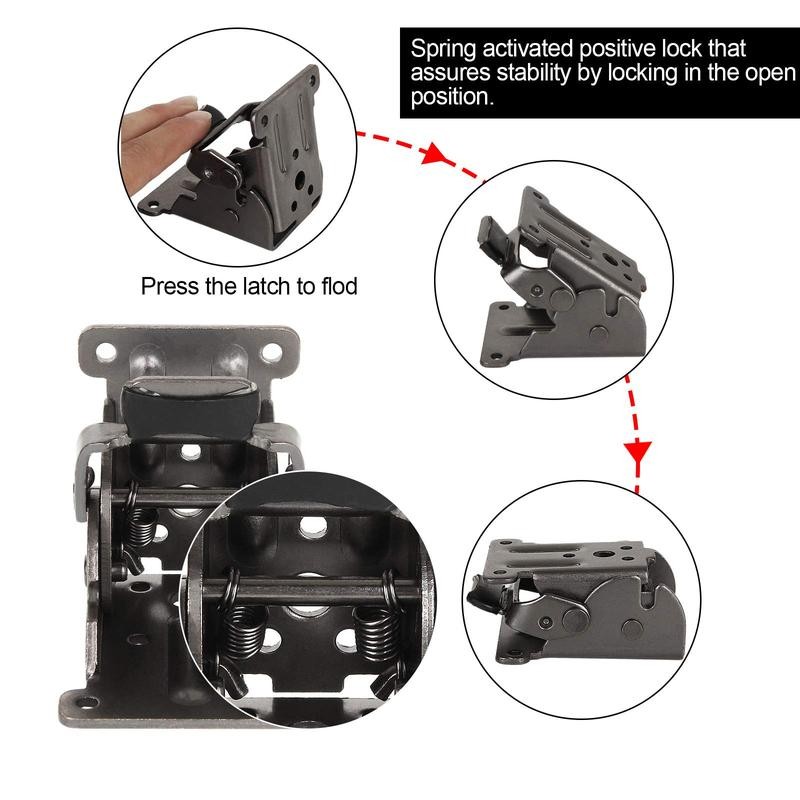 Spring activated positive lock that assures stability by locking in the open position.

Press the latch to flod