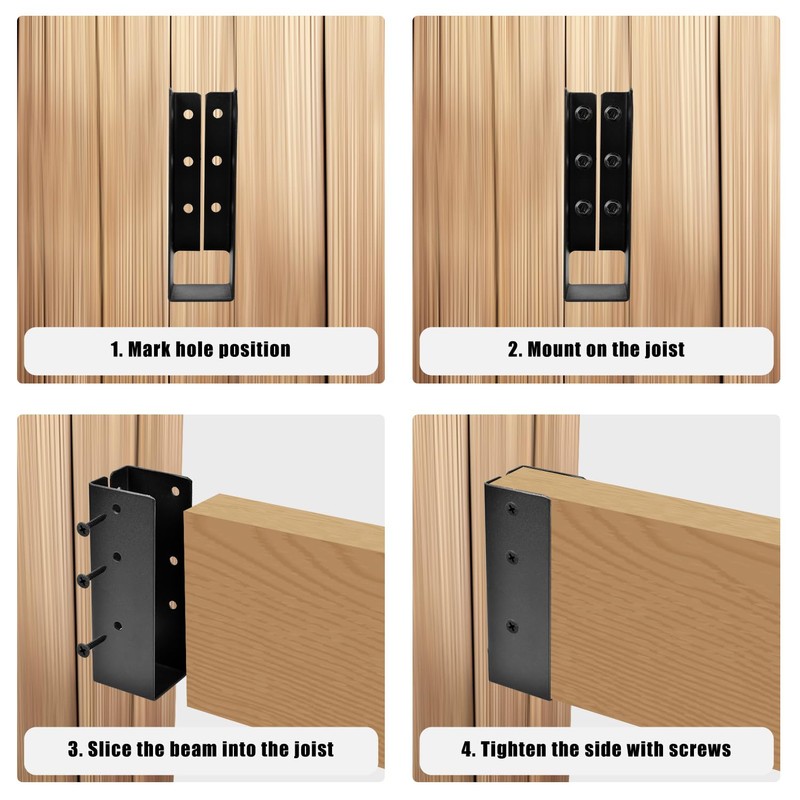 1. Mark hole position

2. Mount on the joist

3. Slice the beam into the joist

4. Tighten the side with screws