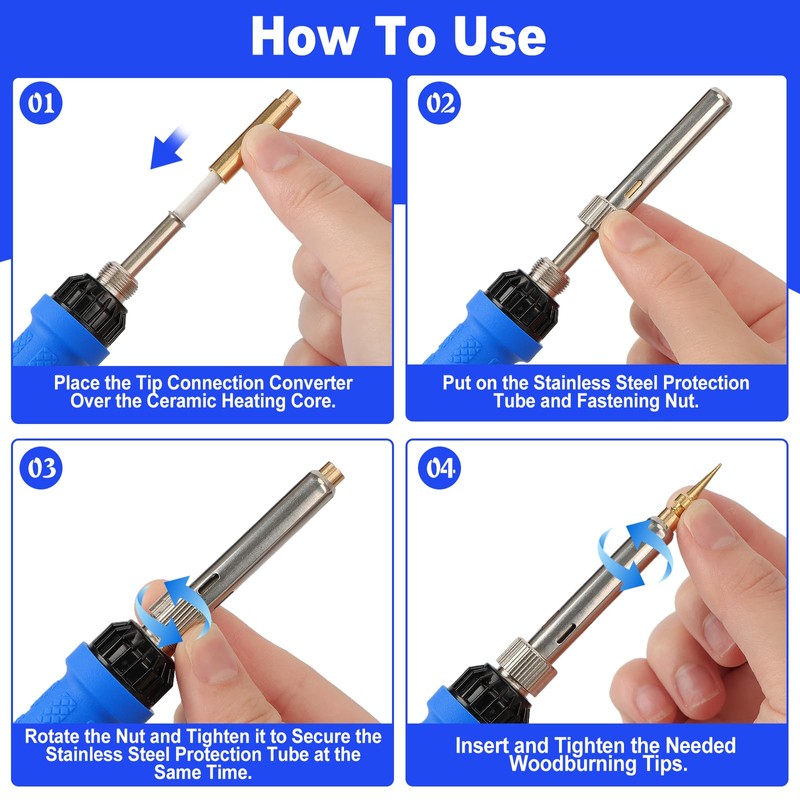 How To Use

01

Place the Tip Connection Converter Over the Ceramic Heating Core.

02

Put on the Stainless Steel Protection Tube and Fastening Nut.

03

Rotate the Nut and Tighten it to Secure the Stainless Steel Protection Tube at the Same Time.

04

Insert and Tighten the Needed Woodburning Tips.