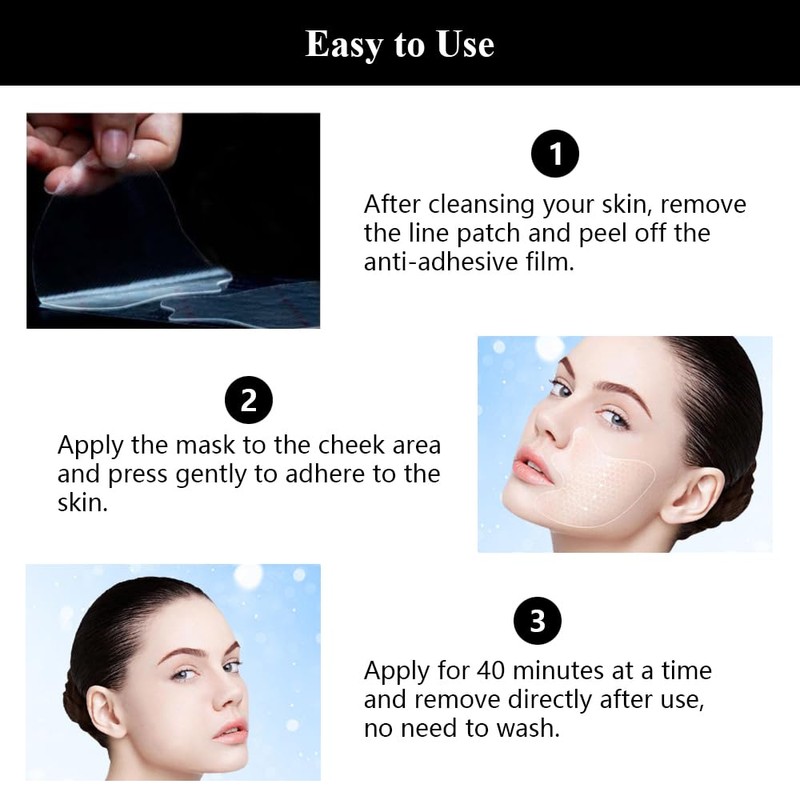 Easy to Use

1

After cleansing your skin, remove the line patch and peel off the anti-adhesive film.

2

Apply the mask to the cheek area and press gently to adhere to the skin.

3

Apply for 40 minutes at a time and remove directly after use, no need to wash.