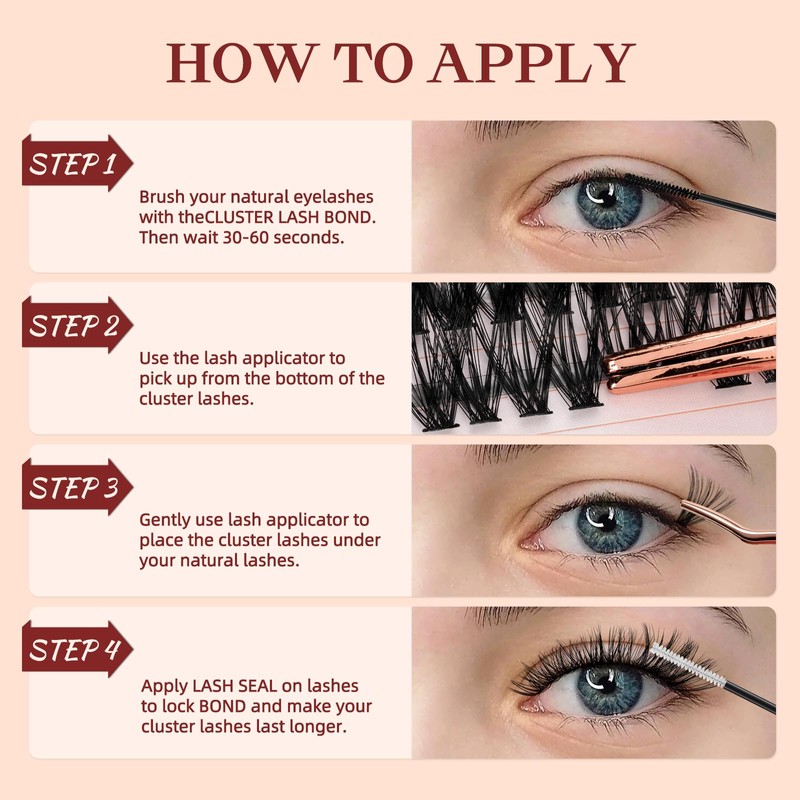 HOW TO APPLY

STEP 1

Brush your natural eyelashes with theCLUSTER LASH BOND. Then wait 30-60 seconds.

STEP 2

Use the lash applicator to pick up from the bottom of the cluster lashes.

STEP 3

Gently use lash applicator to place the cluster lashes under your natural lashes.

STEP 4

Apply LASH SEAL on lashes to lock BOND and make your cluster lashes last longer.