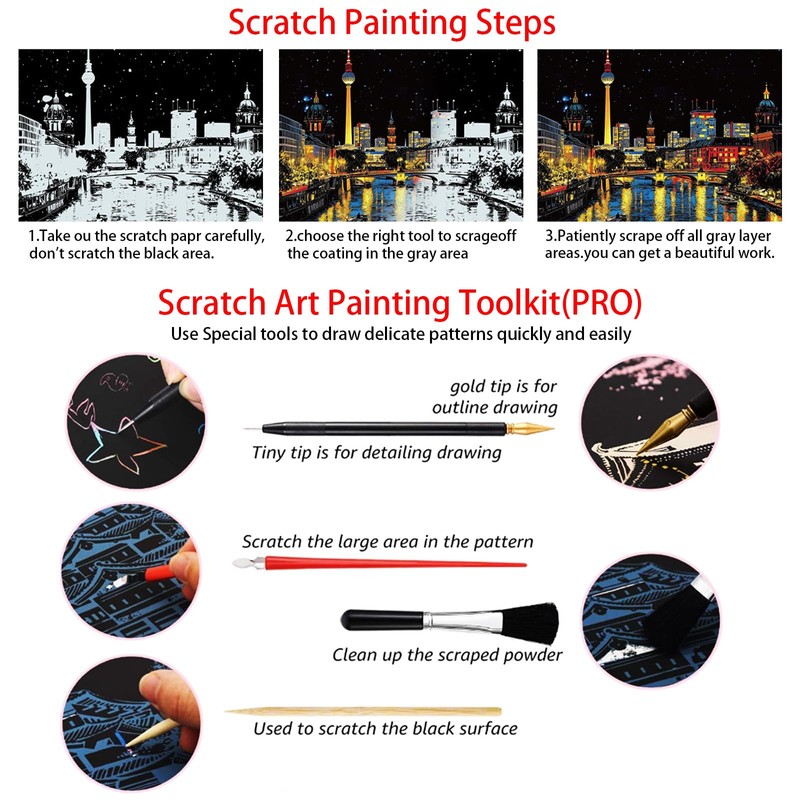 Scratch Painting Steps

1.Take ou the scratch papr carefully, don't scratch the black area.

2.choose the right tool to scrageoff the coating in the gray area

3.Patiently scrape off all gray layer areas.you can get a beautiful work.

Scratch Art Painting Toolkit(PRO)
Use Special tools to draw delicate patterns quickly and easily

gold tip is for outline drawing

Tiny tip is for detailing drawing

Scratch the large area in the pattern

Clean up the scraped powder

Used to scratch the black surface