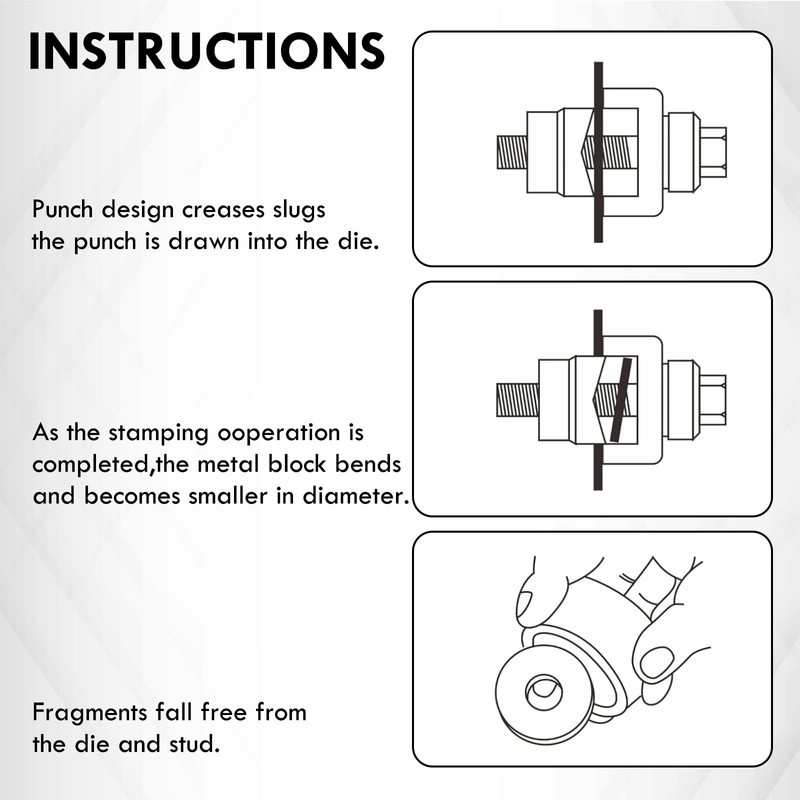 INSTRUCTIONS

Punch design creases slugs the punch is drawn into the die.

As the stamping ooperation is completed,the metal block bends and becomes smaller in diameter.

Fragments fall free from the die and stud.