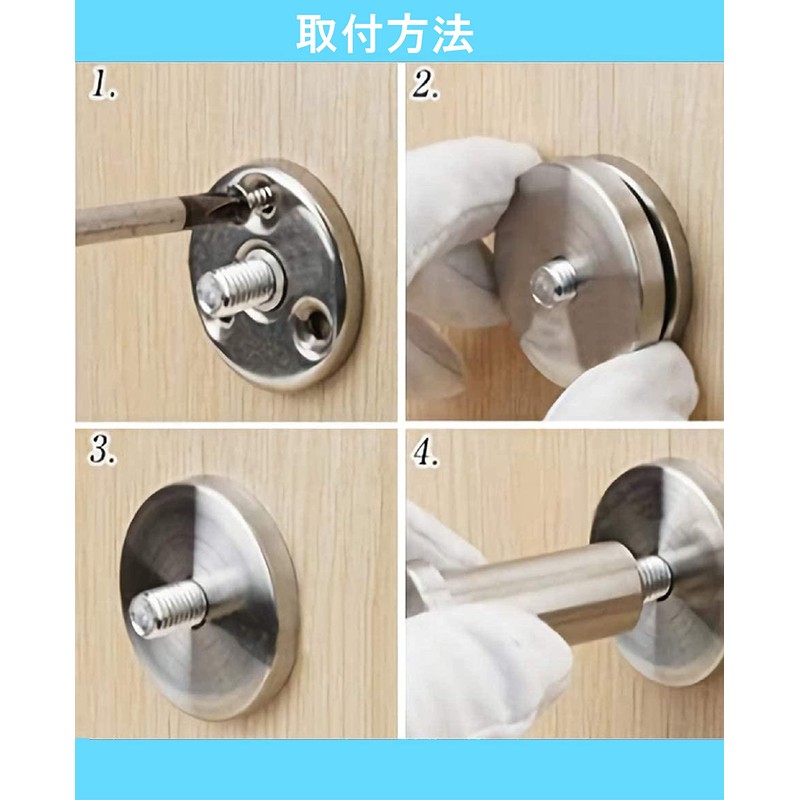 取付方法

1.

2.

3.

4.