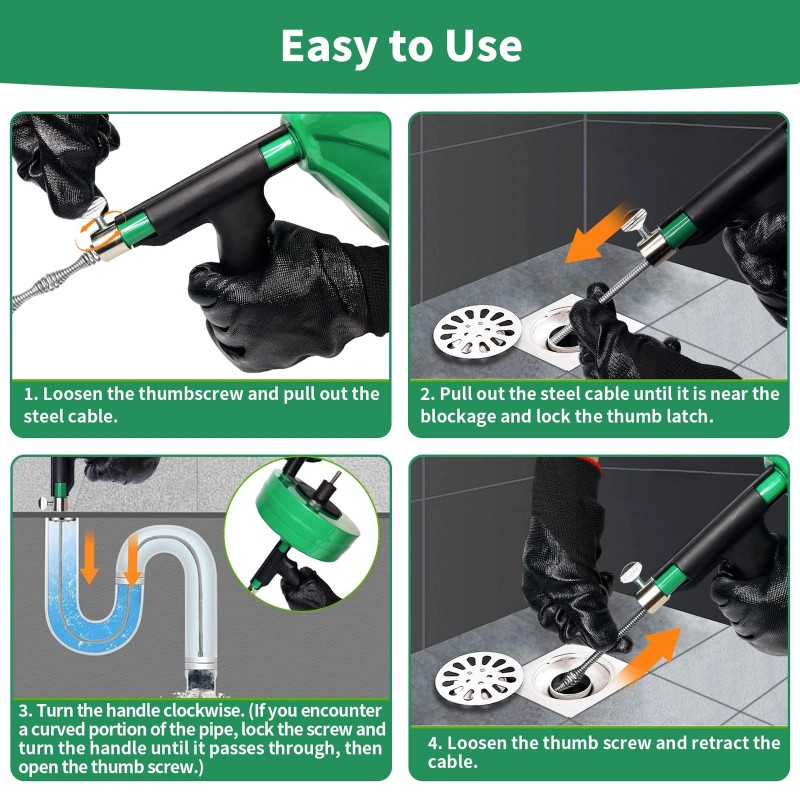 Easy to Use

1. Loosen the thumbscrew and pull out the steel cable.

2. Pull out the steel cable until it is near the blockage and lock the thumb latch.

3. Turn the handle clockwise. (If you encounter a curved portion of the pipe, lock the screw and turn the handle until it passes through, then open the thumb screw.)

4. Loosen the thumb screw and retract the cable.