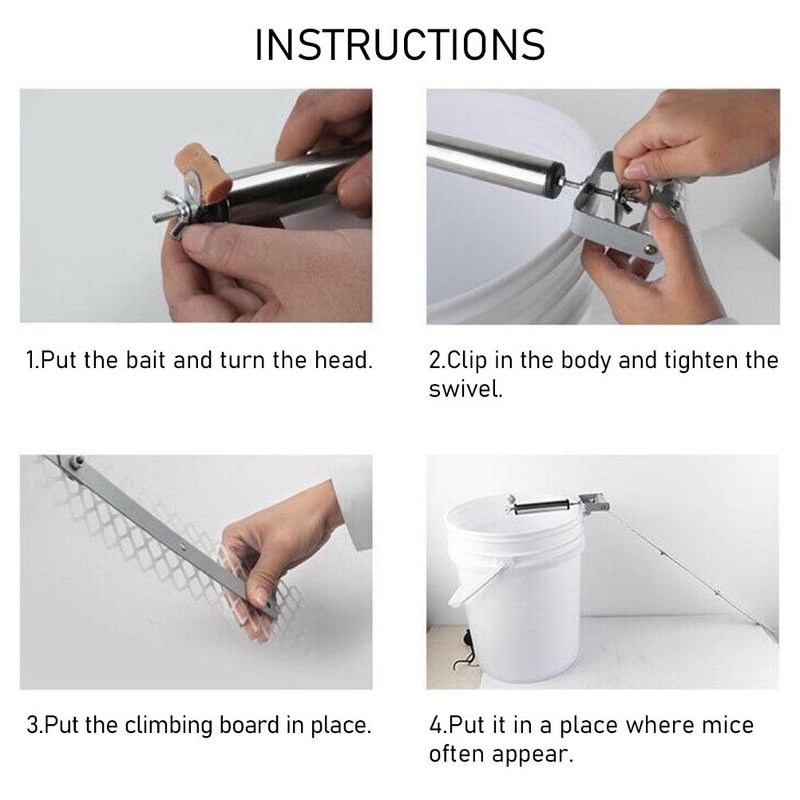 INSTRUCTIONS

1.Put the bait and turn the head.

2.Clip in the body and tighten the swivel.

3.Put the climbing board in place.

4.Put it in a place where mice often appear.