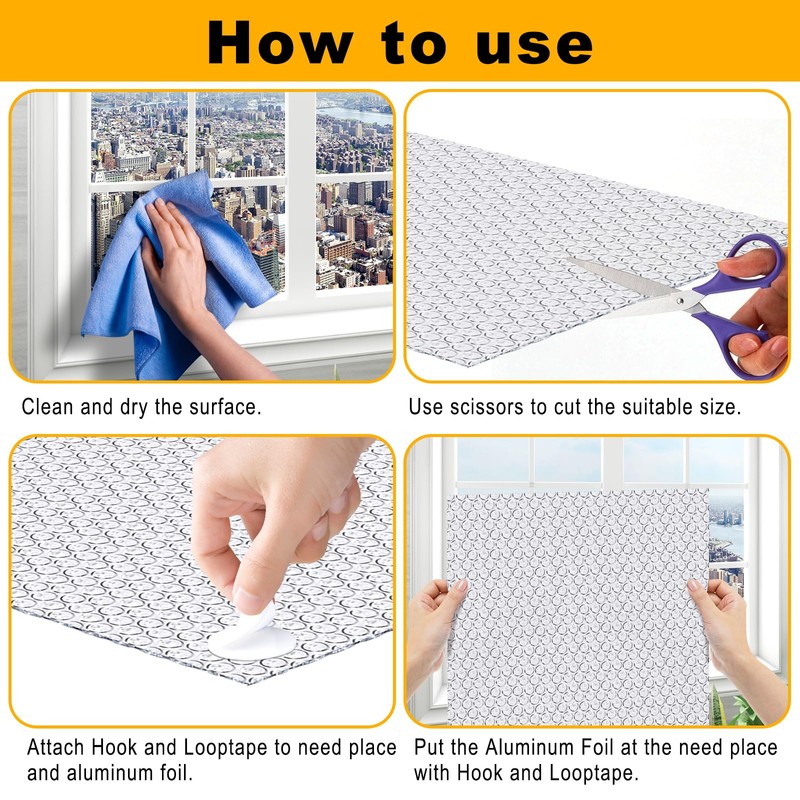 How to use

Clean and dry the surface.

Use scissors to cut the suitable size.

Attach Hook and Looptape to need place and aluminum foil.

Put the Aluminum Foil at the need place with Hook and Looptape.