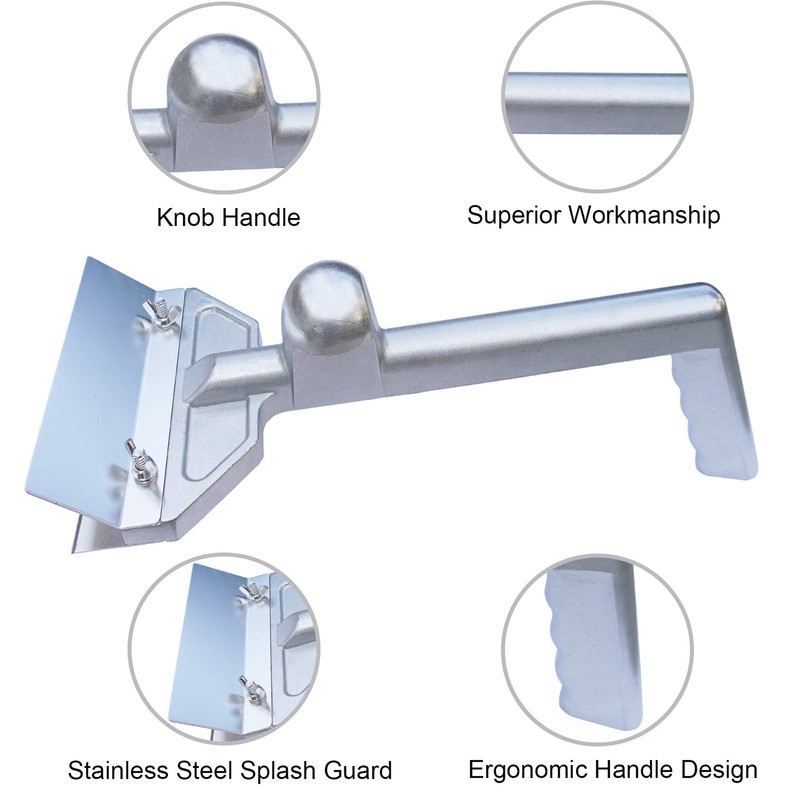 Knob Handle

Superior Workmanship

Stainless Steel Splash Guard

Ergonomic Handle Design