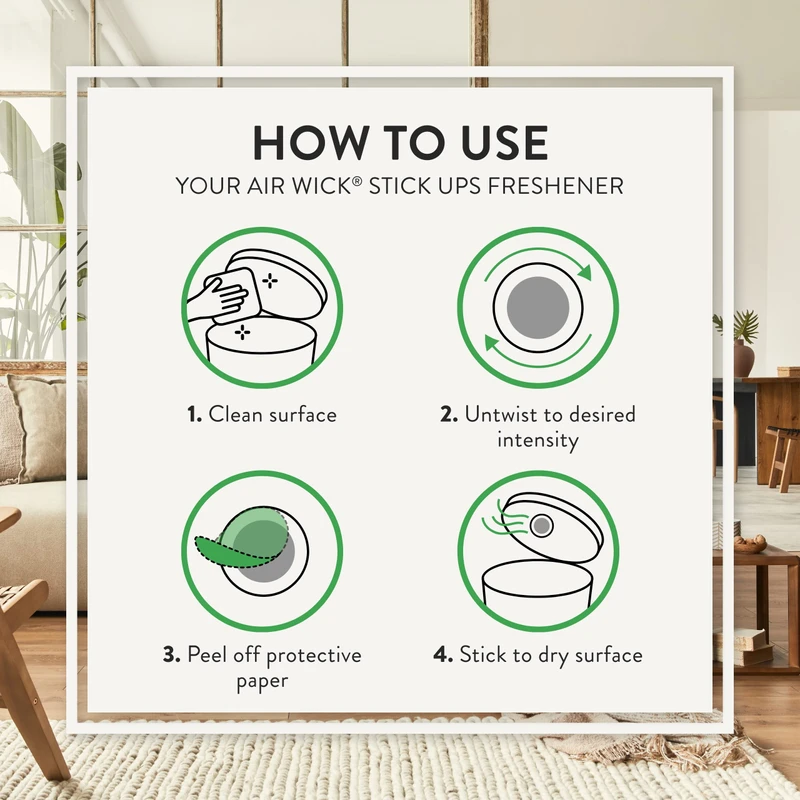 HOW TO USE

YOUR AIR WICK® STICK UPS FRESHENER

1. Clean surface

2. Untwist to desired intensity

3. Peel off protective paper

4. Stick to dry surface