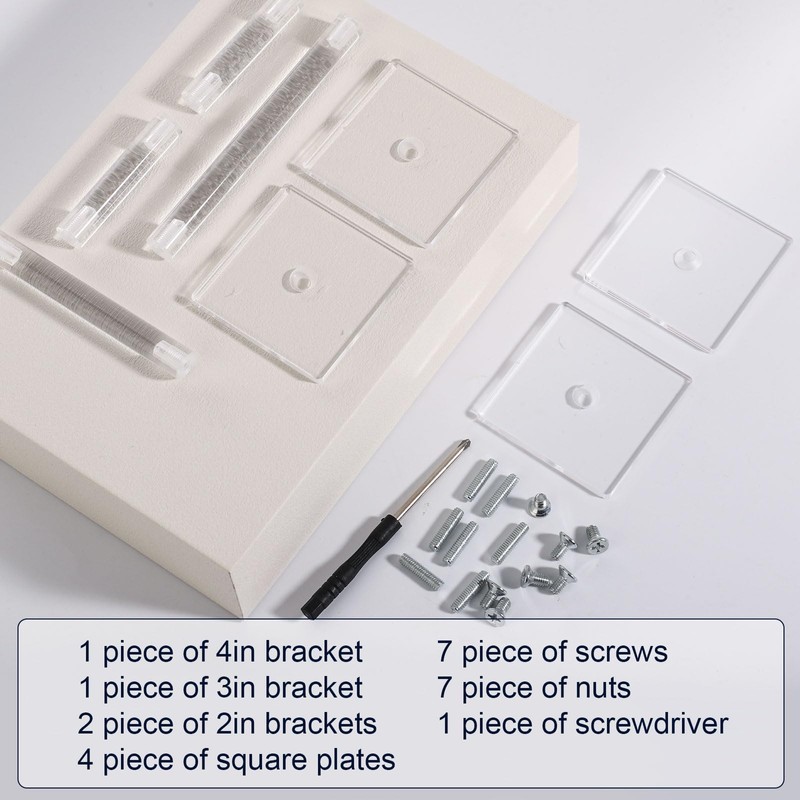 1 piece of 4in bracket
1 piece of 3in bracket
2 piece of 2in brackets
4 piece of square plates

7 piece of screws
7 piece of nuts
1 piece of screwdriver