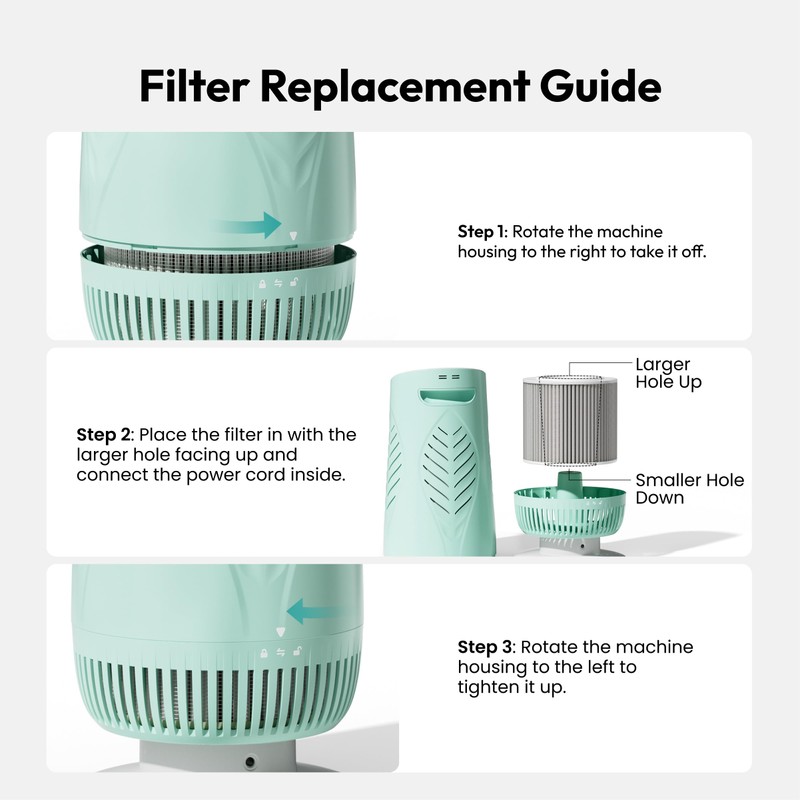 Filter Replacement Guide

Step 1: Rotate the machine housing to the right to take it off.

Step 2: Place the filter in with the larger hole facing up and connect the power cord inside.

Larger Hole Up

Smaller Hole Down

Step 3: Rotate the machine housing to the left to tighten it up.