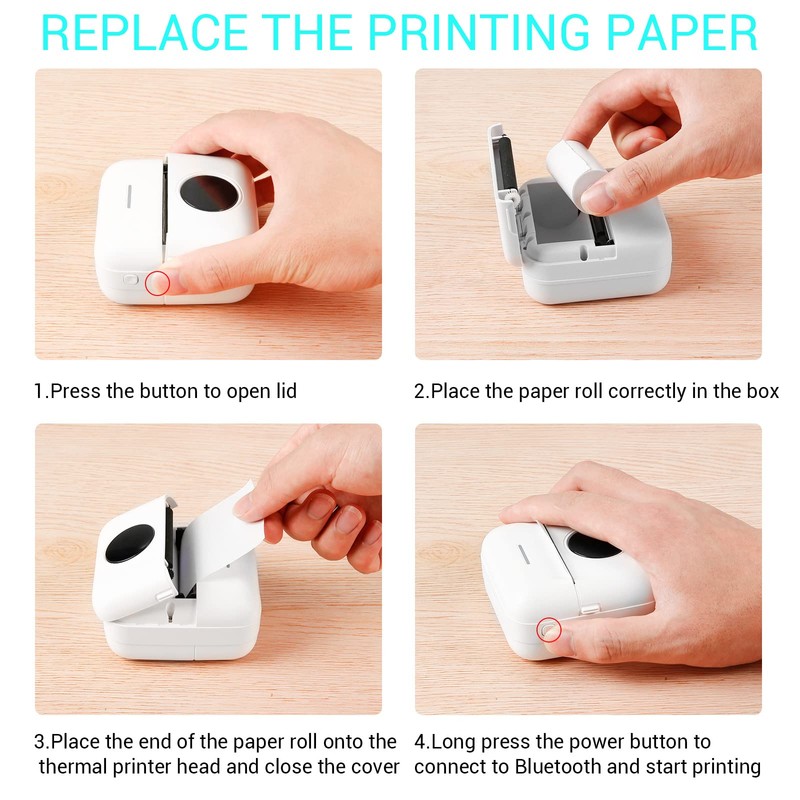 REPLACE THE PRINTING PAPER

1.Press the button to open lid

2.Place the paper roll correctly in the box

3.Place the end of the paper roll onto the thermal printer head and close the cover

4.Long press the power button to connect to Bluetooth and start printing