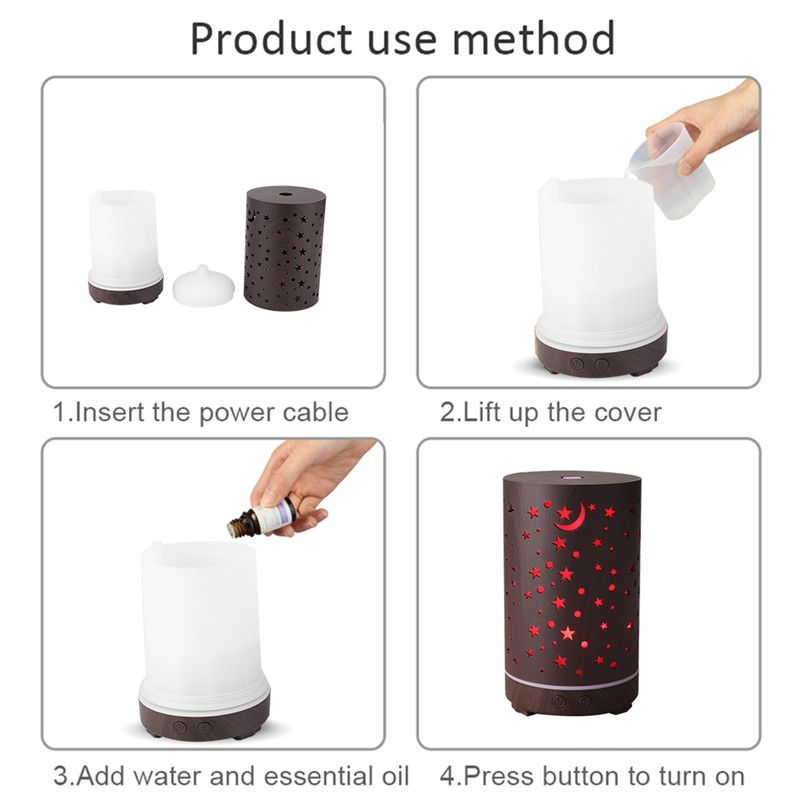 Product use method

1.Insert the power cable

2.Lift up the cover

3.Add water and essential oil

4.Press button to turn on