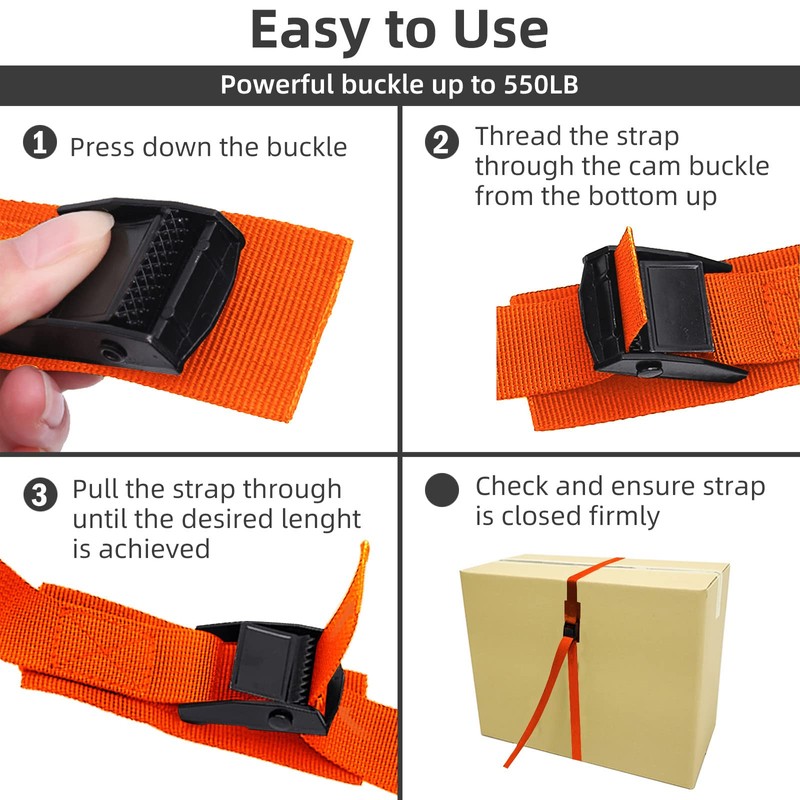 Easy to Use

Powerful buckle up to 550LB

1 Press down the buckle

2 Thread the strap through the cam buckle from the bottom up

3 Pull the strap through until the desired lenght is achieved

Check and ensure strap is closed firmly