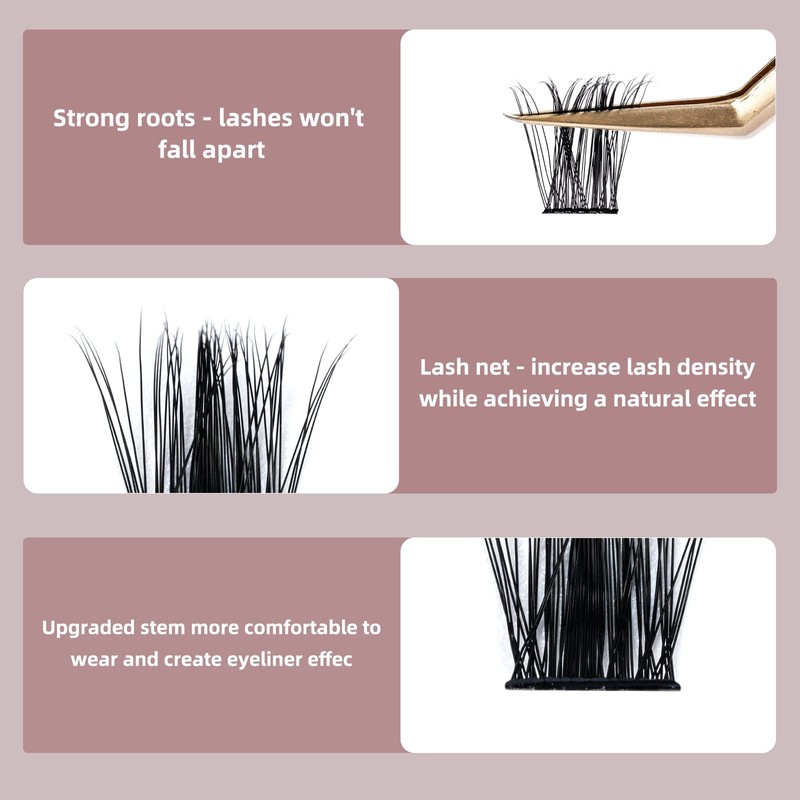 Strong roots - lashes won't fall apart

Lash net - increase lash density while achieving a natural effect

Upgraded stem more comfortable to wear and create eyeliner effec