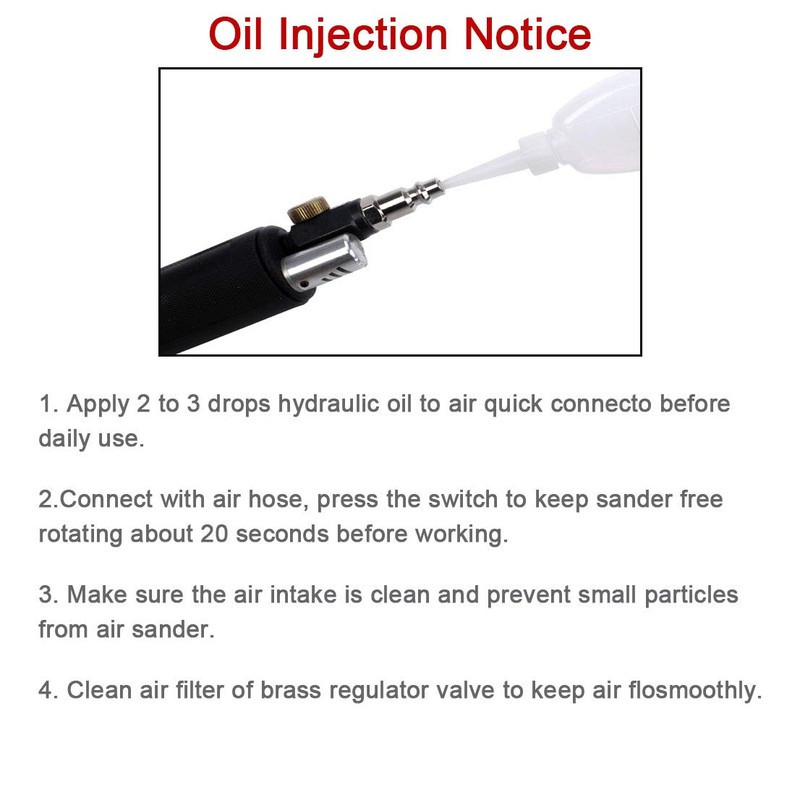 Oil Injection Notice

1. Apply 2 to 3 drops hydraulic oil to air quick connecto before daily use.

2.Connect with air hose, press the switch to keep sander free rotating about 20 seconds before working.

3. Make sure the air intake is clean and prevent small particles from air sander.

4. Clean air filter of brass regulator valve to keep air flosmoothly.