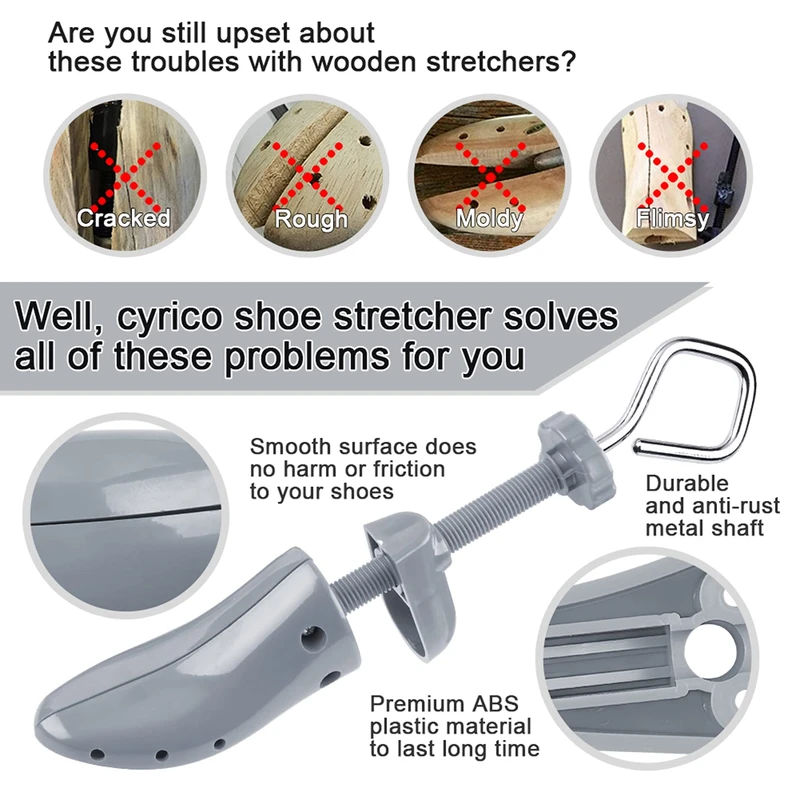 Are you still upset about these troubles with wooden stretchers?

Cracked

Rough

Moldy

Flimsy

Well, cyrico shoe stretcher solves all of these problems for you

Smooth surface does no harm or friction to your shoes

Durable and anti-rust metal shaft

Premium ABS plastic material to last long time