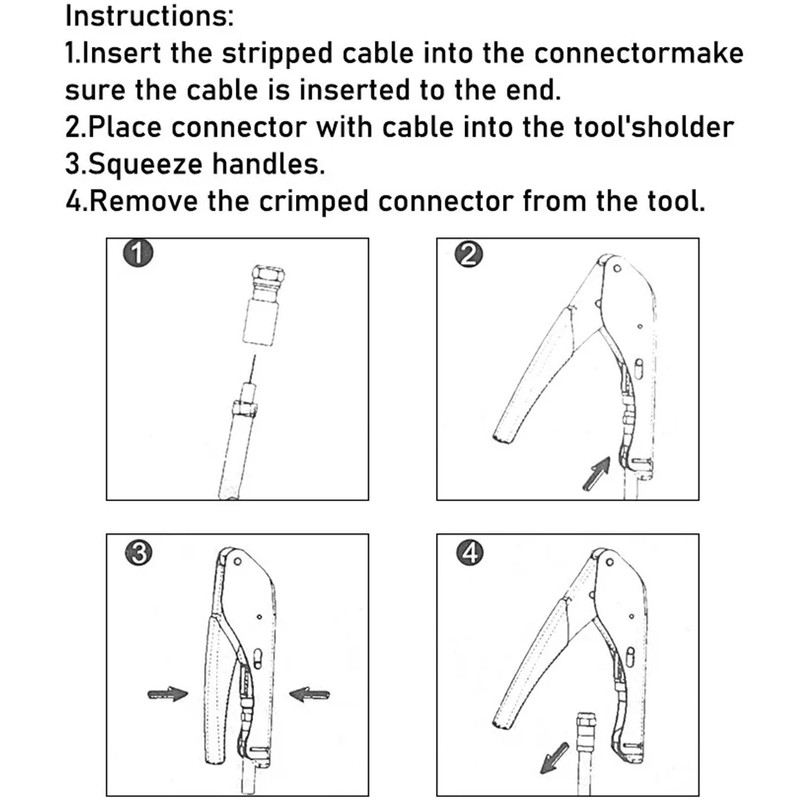 Instructions:
1.Insert the stripped cable into the connectormake sure the cable is inserted to the end.
2.Place connector with cable into the tool'sholder
3.Squeeze handles.
4.Remove the crimped connector from the tool.

1

2

3

4