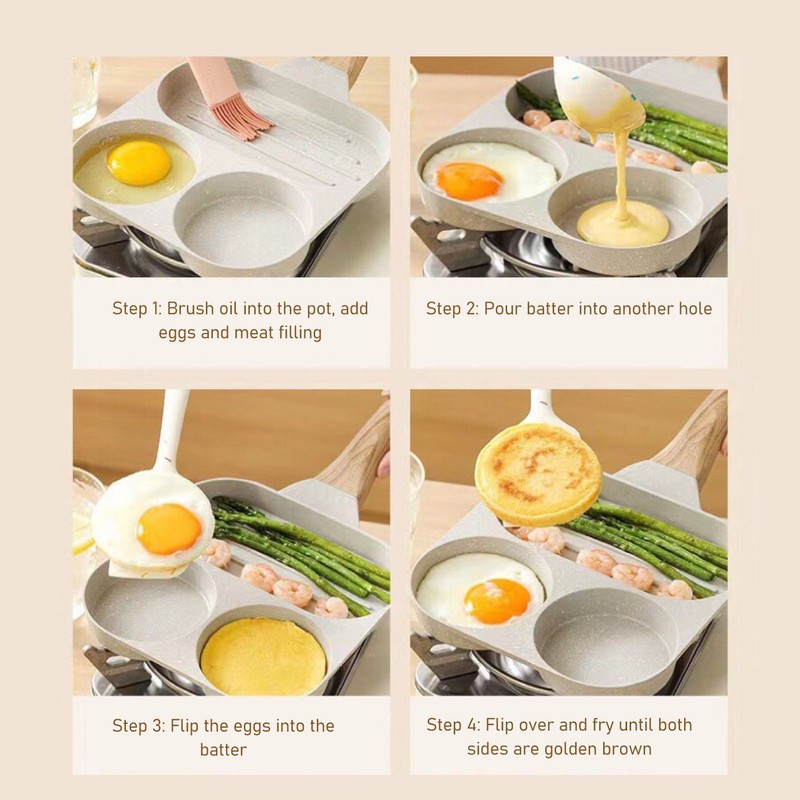 Step 1: Brush oil into the pot, add eggs and meat filling

Step 2: Pour batter into another hole

Step 3: Flip the eggs into the batter

Step 4: Flip over and fry until both sides are golden brown