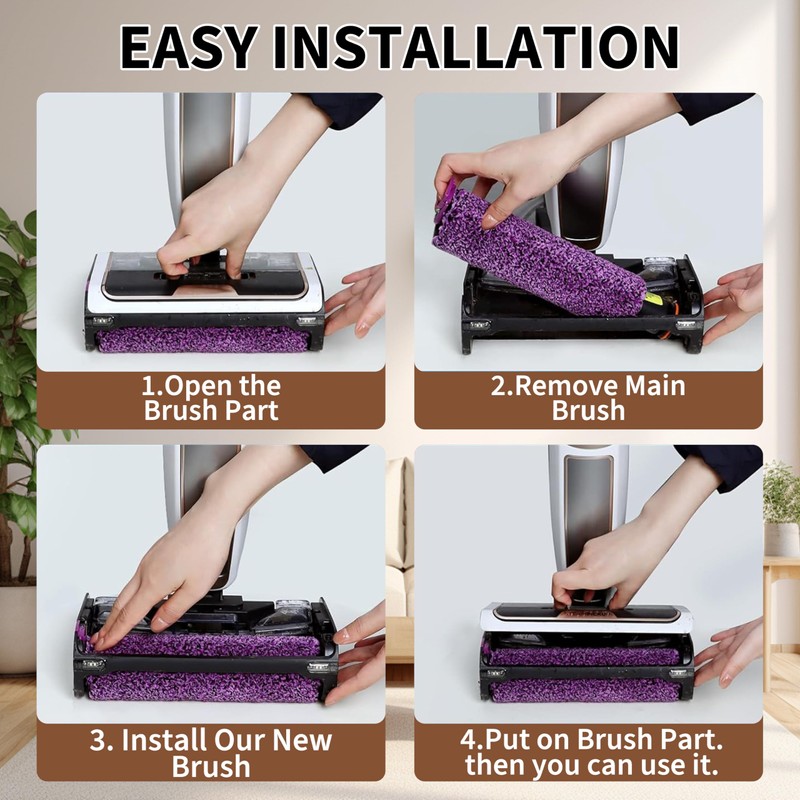 EASY INSTALLATION

1.Open the Brush Part

2.Remove Main Brush

3. Install Our New Brush

4.Put on Brush Part. then you can use it.