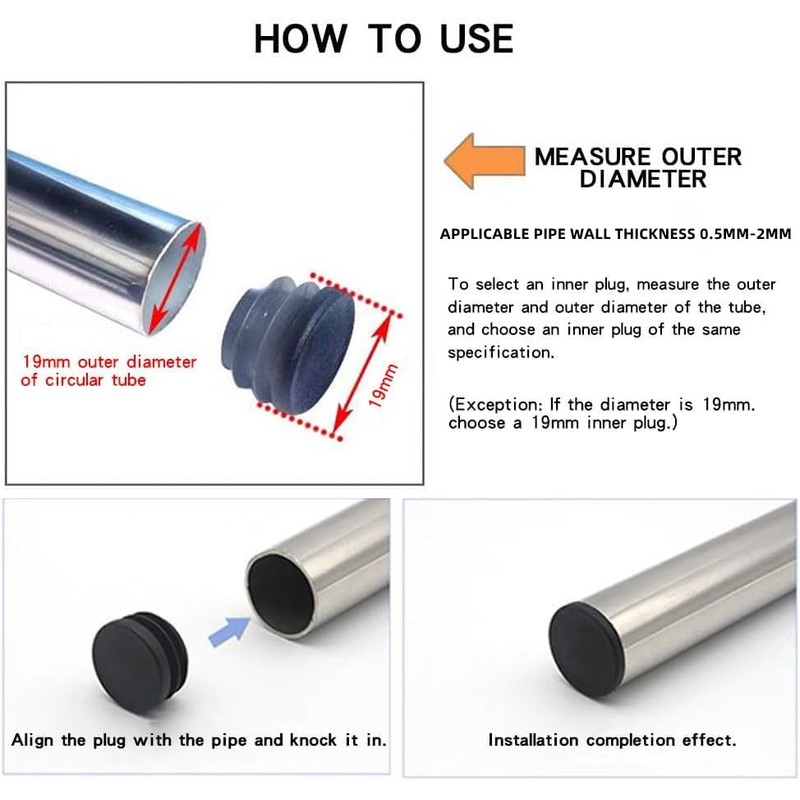 HOW TO USE

19mm outer diameter of circular tube

19mm

MEASURE OUTER DIAMETER

APPLICABLE PIPE WALL THICKNESS 0.5MM-2MM

To select an inner plug, measure the outer diameter and outer diameter of the tube, and choose an inner plug of the same specification.

(Exception: If the diameter is 19mm. choose a 19mm inner plug.)

Align the plug with the pipe and knock it in.

Installation completion effect.