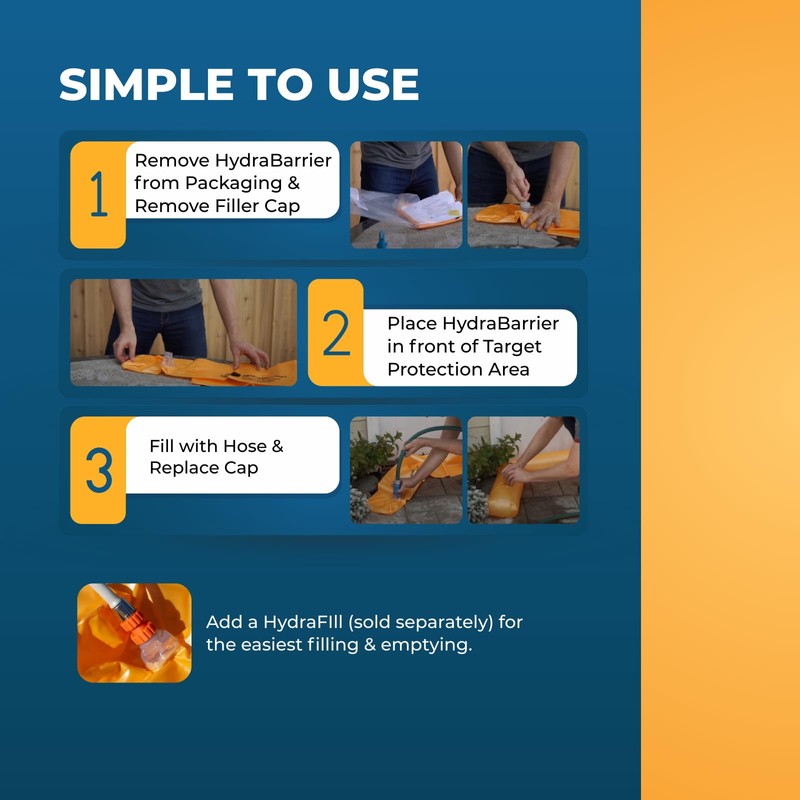 SIMPLE TO USE

1

Remove HydraBarrier from Packaging & Remove Filler Cap

2

Place HydraBarrier in front of Target Protection Area

3

Fill with Hose & Replace Cap

Add a HydraFIll (sold separately) for the easiest filling & emptying.