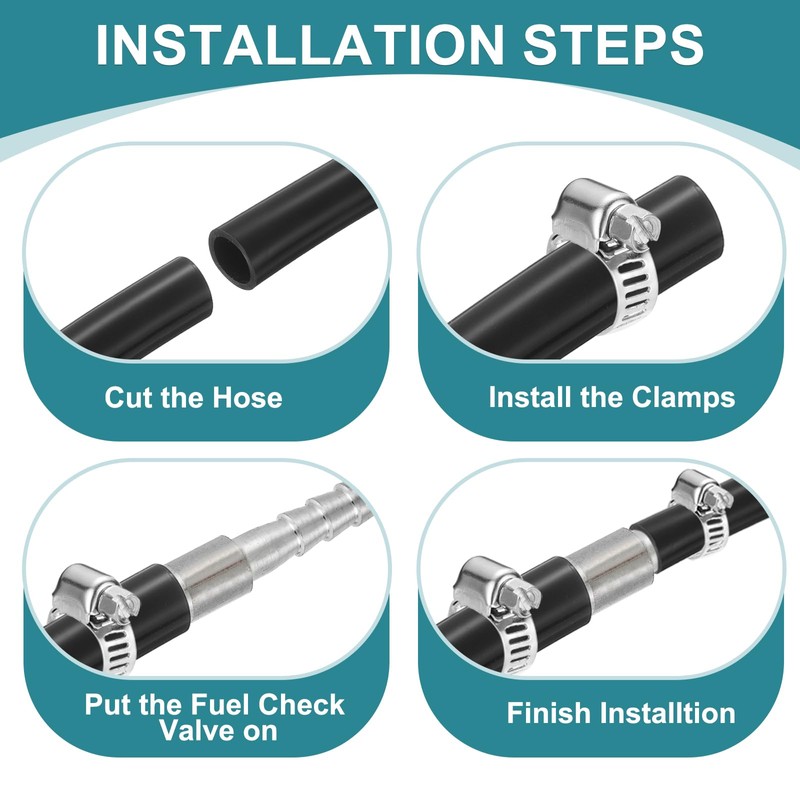 INSTALLATION STEPS

Cut the Hose

Install the Clamps

Put the Fuel Check Valve on

Finish Installtion