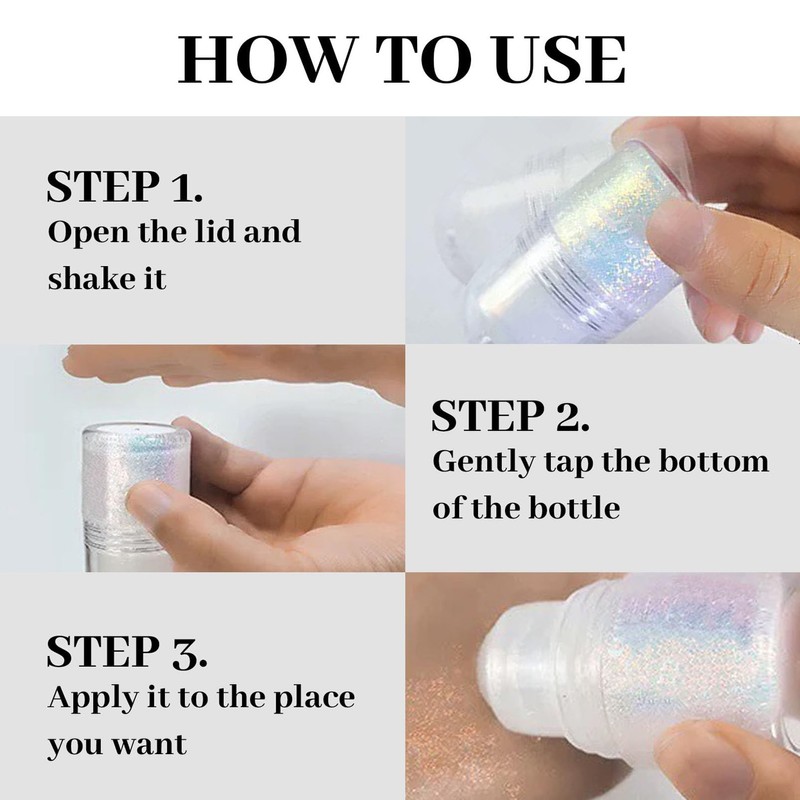 HOW TO USE

STEP 1.
Open the lid and shake it

STEP 2.
Gently tap the bottom of the bottle

STEP 3.
Apply it to the place you want