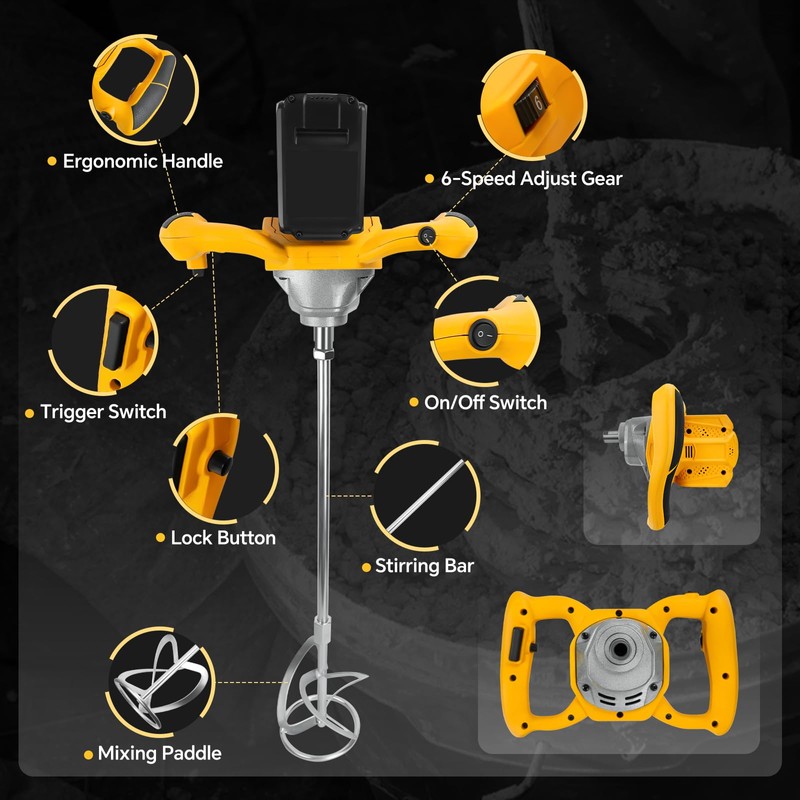 Ergonomic Handle

6-Speed Adjust Gear

Trigger Switch

On/Off Switch

Lock Button

Stirring Bar

Mixing Paddle