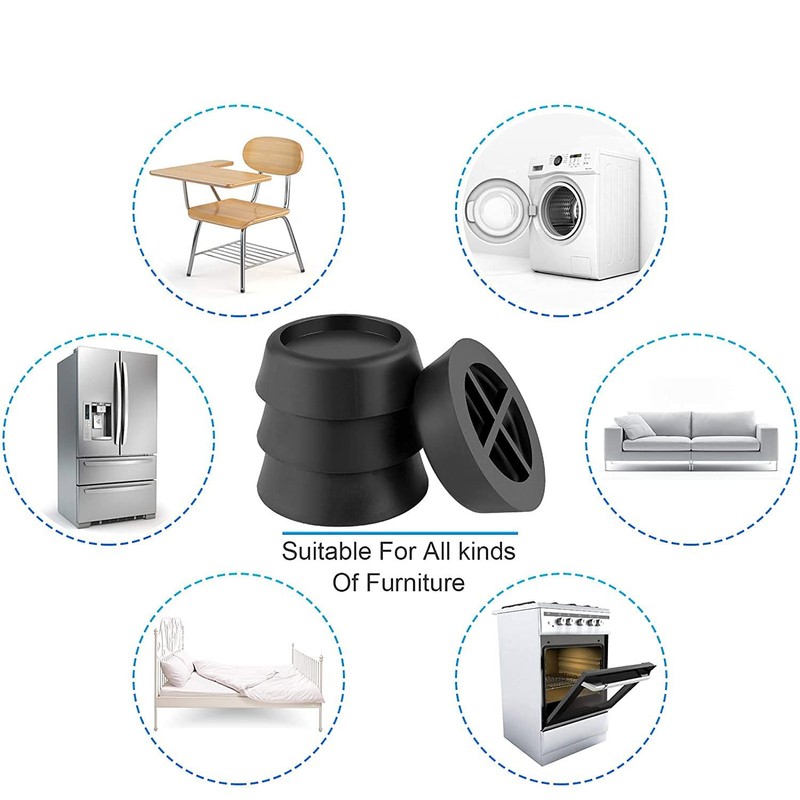 Suitable For All kinds Of Furniture