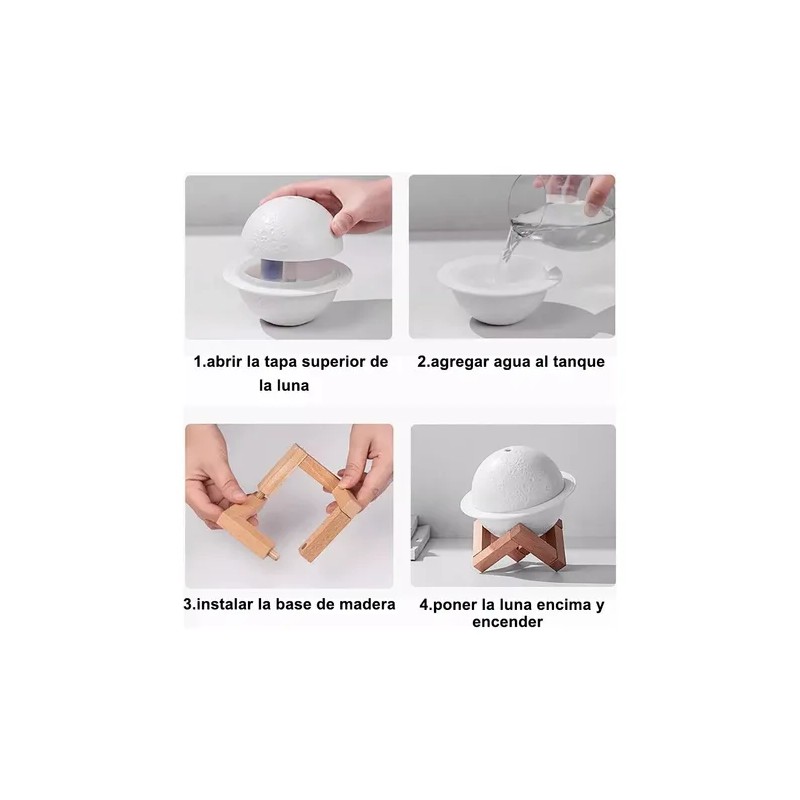 1.abrir la tapa superior de la luna

2.agregar agua al tanque

3.instalar la base de madera

4.poner la luna encima y encender