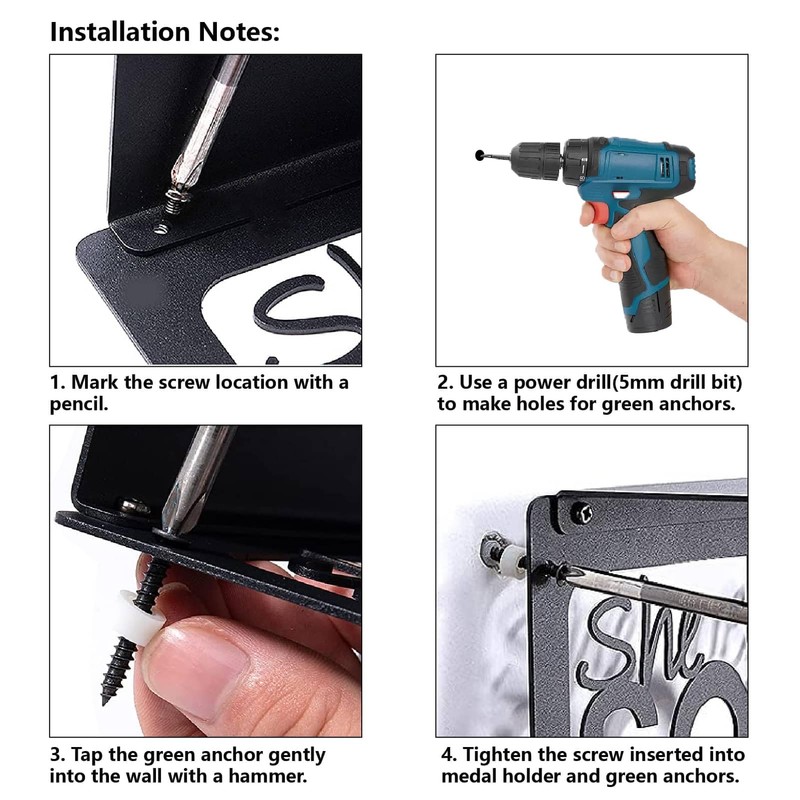 Installation Notes:

1. Mark the screw location with a pencil.

2. Use a power drill(5mm drill bit) to make holes for green anchors.

3. Tap the green anchor gently into the wall with a hammer.

4. Tighten the screw inserted into medal holder and green anchors.