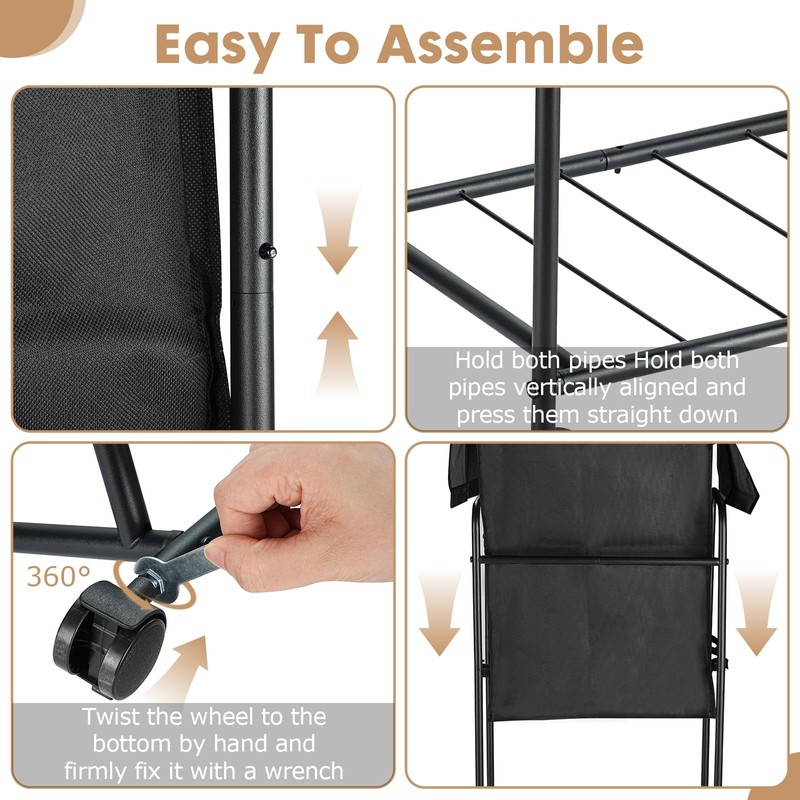 Easy To Assemble

Hold both pipes Hold both pipes vertically aligned and press them straight down

360°

Twist the wheel to the bottom by hand and firmly fix it with a wrench