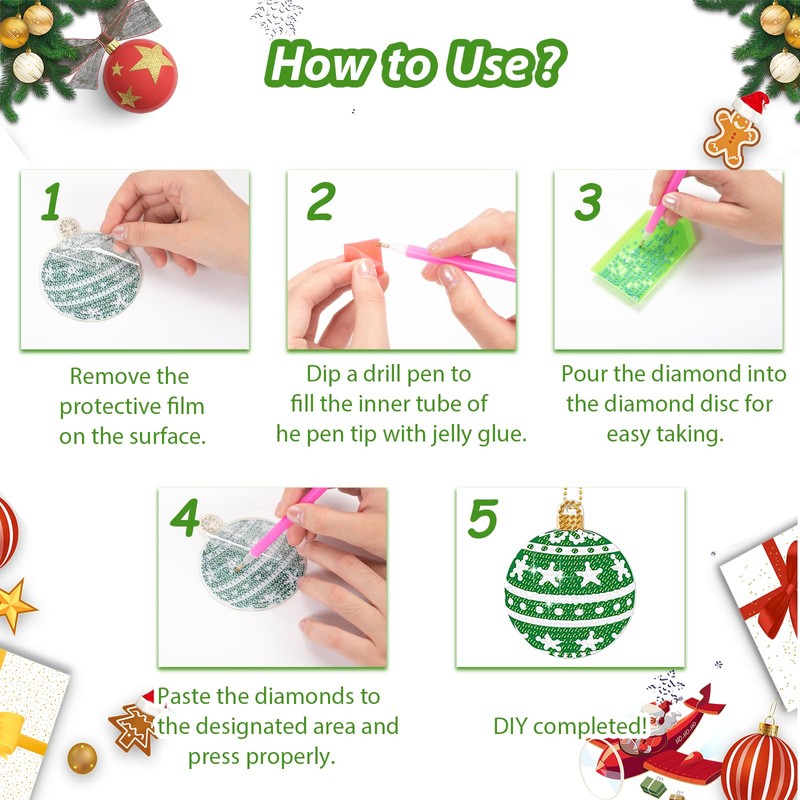 How to Use?

1

Remove the protective film on the surface.

2

Dip a drill pen to fill the inner tube of he pen tip with jelly glue.

3

Pour the diamond into the diamond disc for easy taking.

4

Paste the diamonds to the designated area and press properly.

5

DIY completed!