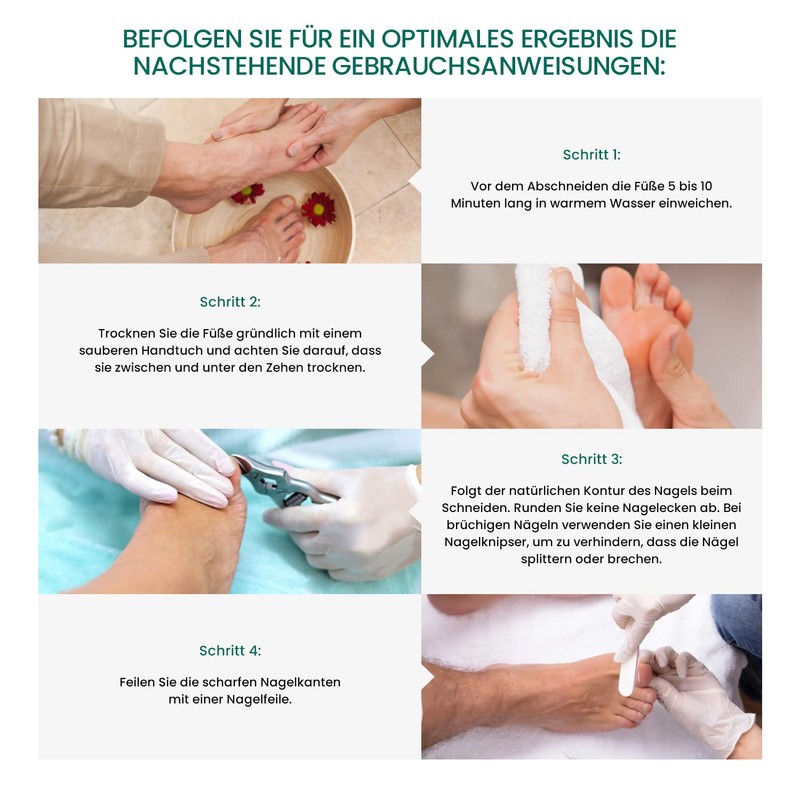 BEFOLGEN SIE FÜR EIN OPTIMALES ERGEBNIS DIE NACHSTEHENDE GEBRAUCHSANWEISUNGEN:

Schritt 1:

Vor dem Abschneiden die Füße 5 bis 10 Minuten lang in warmem Wasser einweichen.

Schritt 2:

Trocknen Sie die Füße gründlich mit einem sauberen Handtuch und achten Sie darauf, dass sie zwischen und unter den Zehen trocknen.

Schritt 3:

Folgt der natürlichen Kontur des Nagels beim Schneiden. Runden Sie keine Nagelecken ab. Bei brüchigen Nägeln verwenden Sie einen kleinen Nagelknipser, um zu verhindern, dass die Nägel splittern oder brechen.

Schritt 4:

Feilen Sie die scharfen Nagelkanten mit einer Nagelfeile.