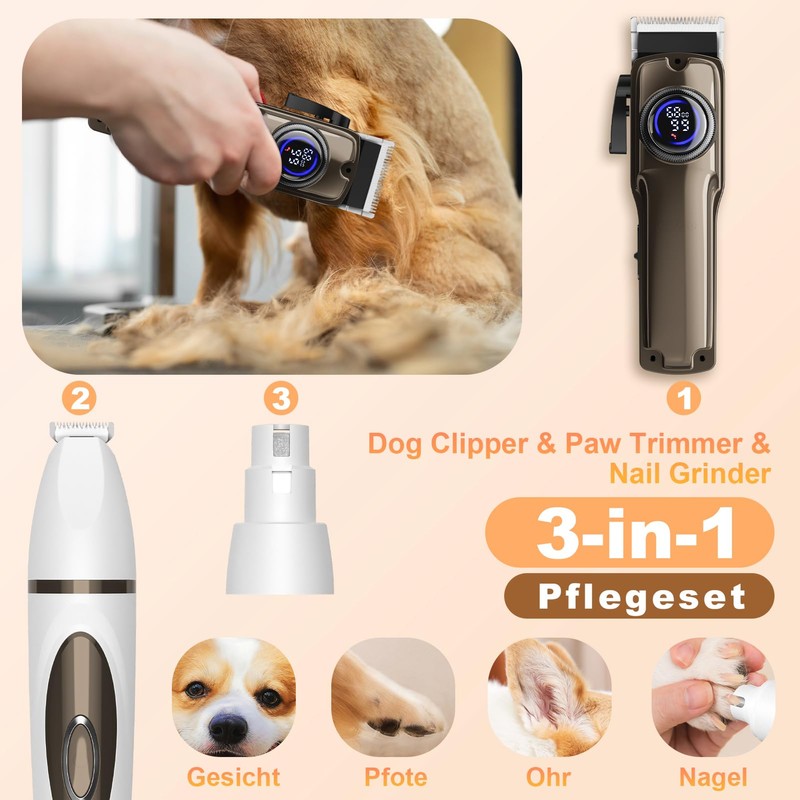 2

3

1

Dog Clipper & Paw Trimmer & Nail Grinder

3-in-1

Pflegeset

Gesicht

Pfote

Ohr

Nagel