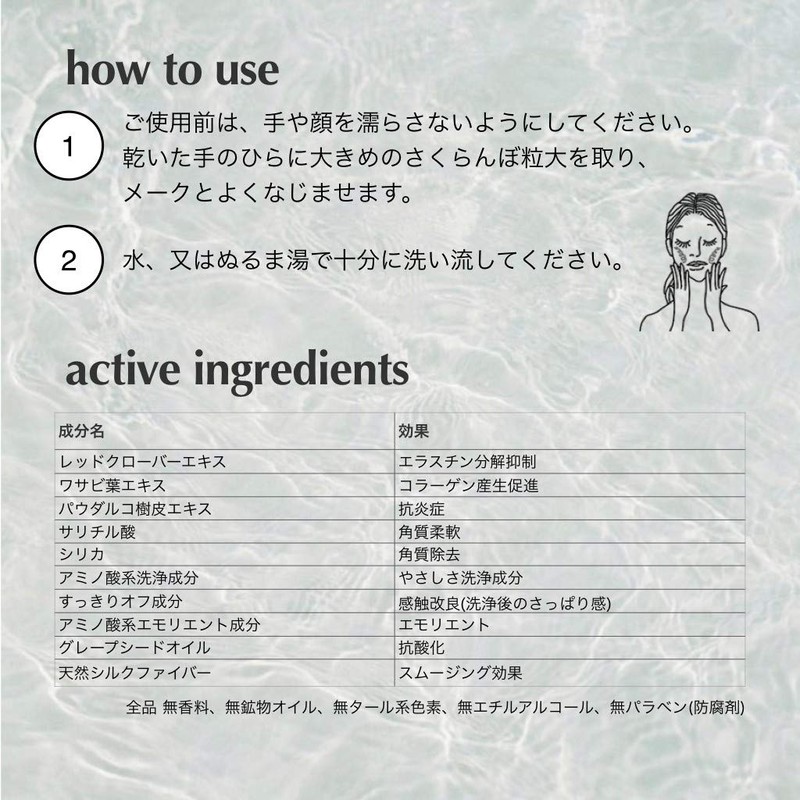 how to use

1 ご使用前は、手や顔を濡らさないようにしてください。乾いた手のひらに大きめのさくらんぼ粒大を取り、メークとよくなじませます。

2 水、又はぬるま湯で十分に洗い流してください。

active ingredients

| 成分名 | 効果 |
|---|---|
| レッドクローバーエキス | エラスチン分解抑制 |
| ワサビ葉エキス | コラーゲン産生促進 |
| パウダルコ樹皮エキス | 抗炎症 |
| サリチル酸 | 角質柔軟 |
| シリカ | 角質除去 |
| アミノ酸系洗浄成分 | やさしさ洗浄成分 |
| すっきりオフ成分 | 感触改良(洗浄後のさっぱり感) |
| アミノ酸系エモリエント成分 | エモリエント |
| グレープシードオイル | 抗酸化 |
| 天然シルクファイバー | スムージング効果 |

全品 無香料、無鉱物オイル、無タール系色素、無エチルアルコール、無パラベン(防腐剤)