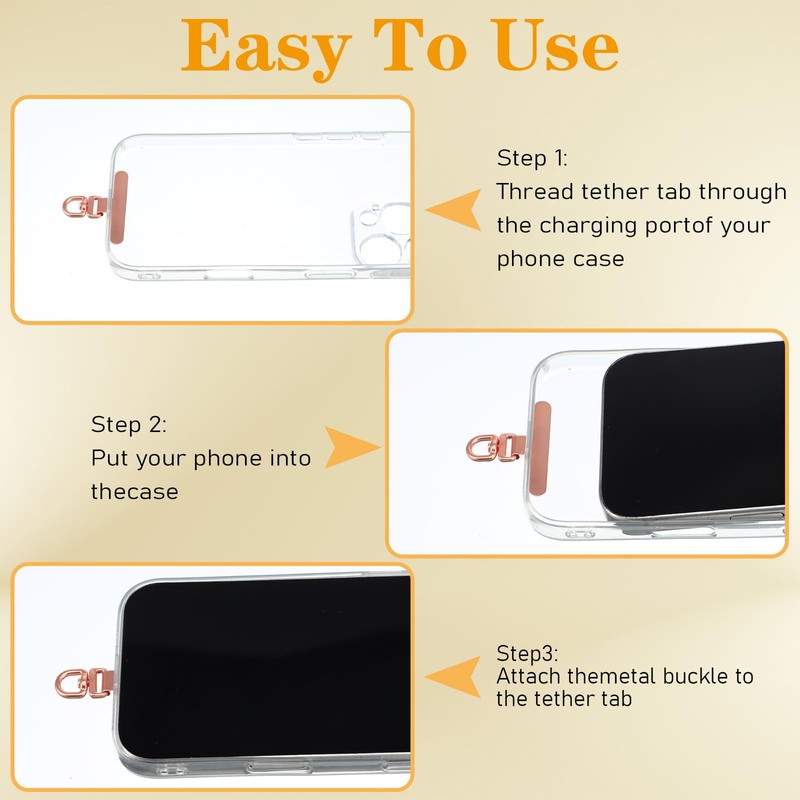 Easy To Use

Step 1:
Thread tether tab through the charging portof your phone case

Step 2:
Put your phone into thecase

Step3:
Attach themetal buckle to the tether tab