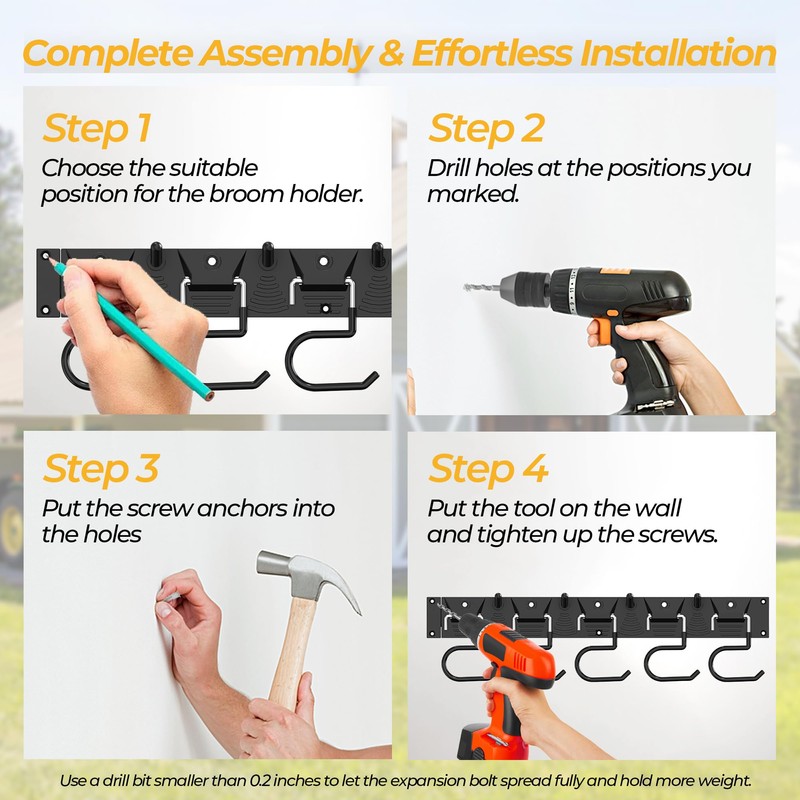 Complete Assembly & Effortless Installation

Step 1
Choose the suitable position for the broom holder.

Step 2
Drill holes at the positions you marked.

Step 3
Put the screw anchors into the holes

Step 4
Put the tool on the wall and tighten up the screws.

Use a drill bit smaller than 0.2 inches to let the expansion bolt spread fully and hold more weight.