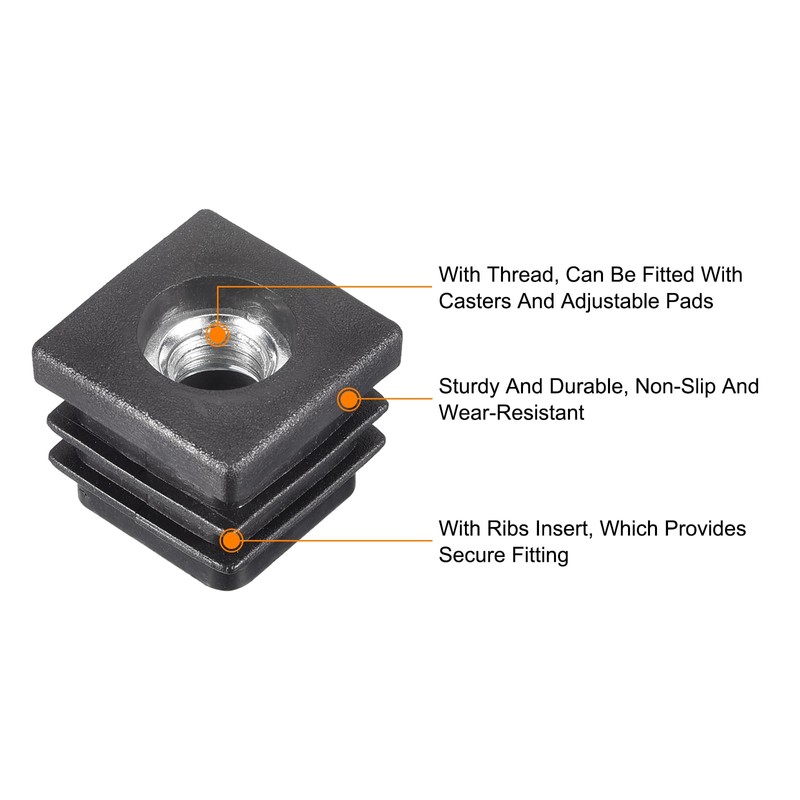 With Thread, Can Be Fitted With Casters And Adjustable Pads

Sturdy And Durable, Non-Slip And Wear-Resistant

With Ribs Insert, Which Provides Secure Fitting